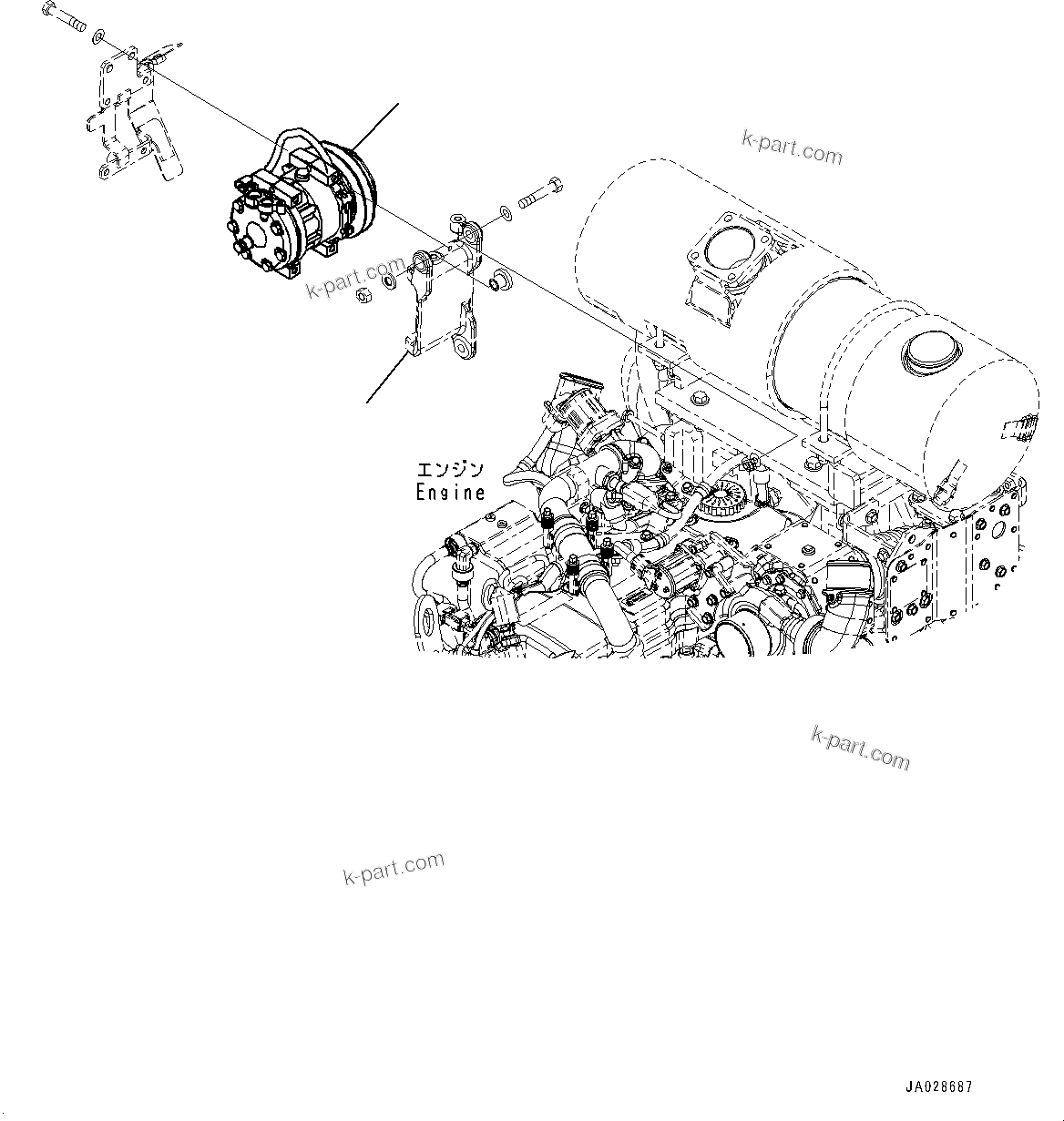 k-part.com

k-part.com

エンジン
Engine

k-part.com

k-part.com

JA028687