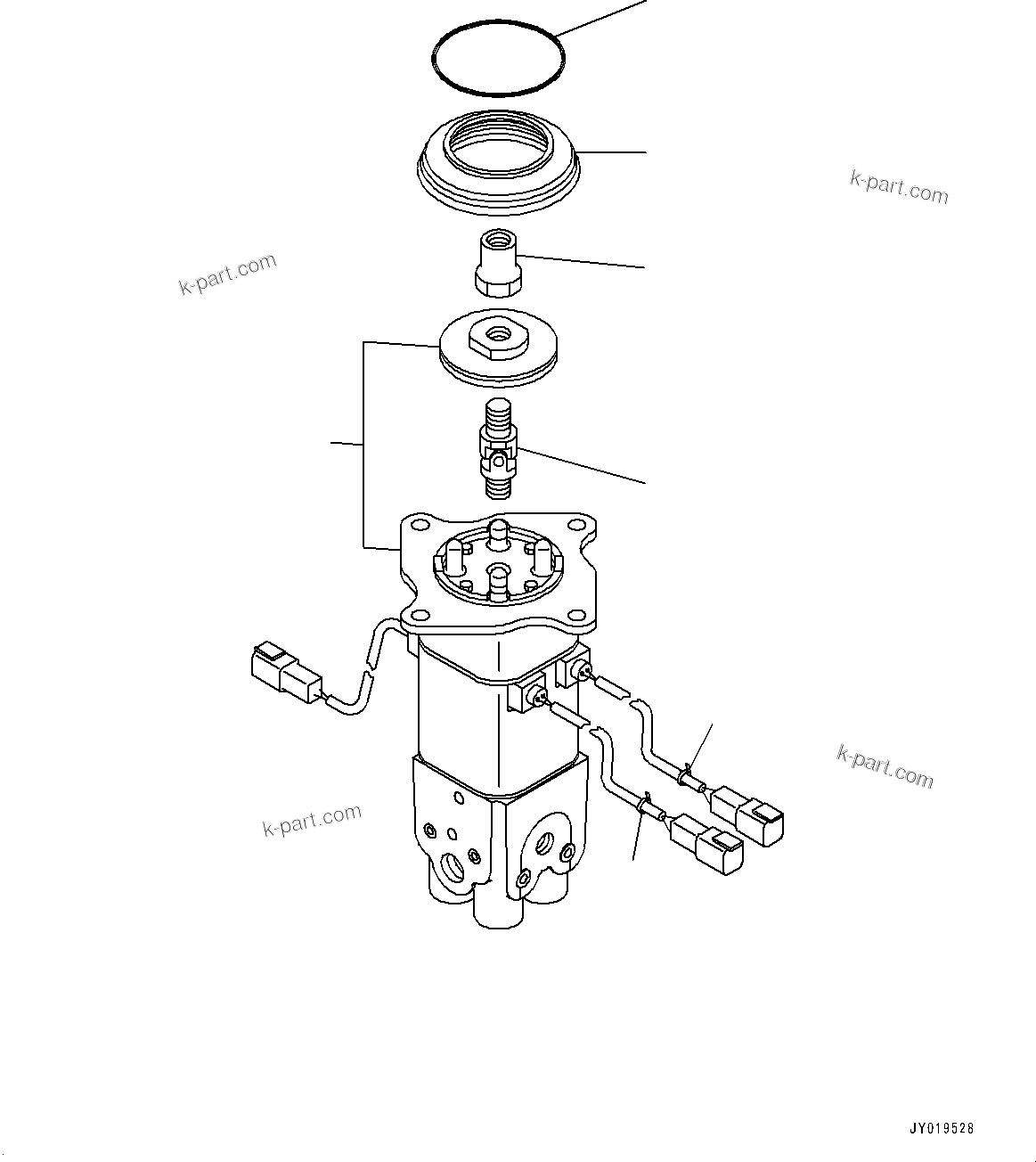 k-part.com

k-part.com

k-part.com

k-part.com

JY019528