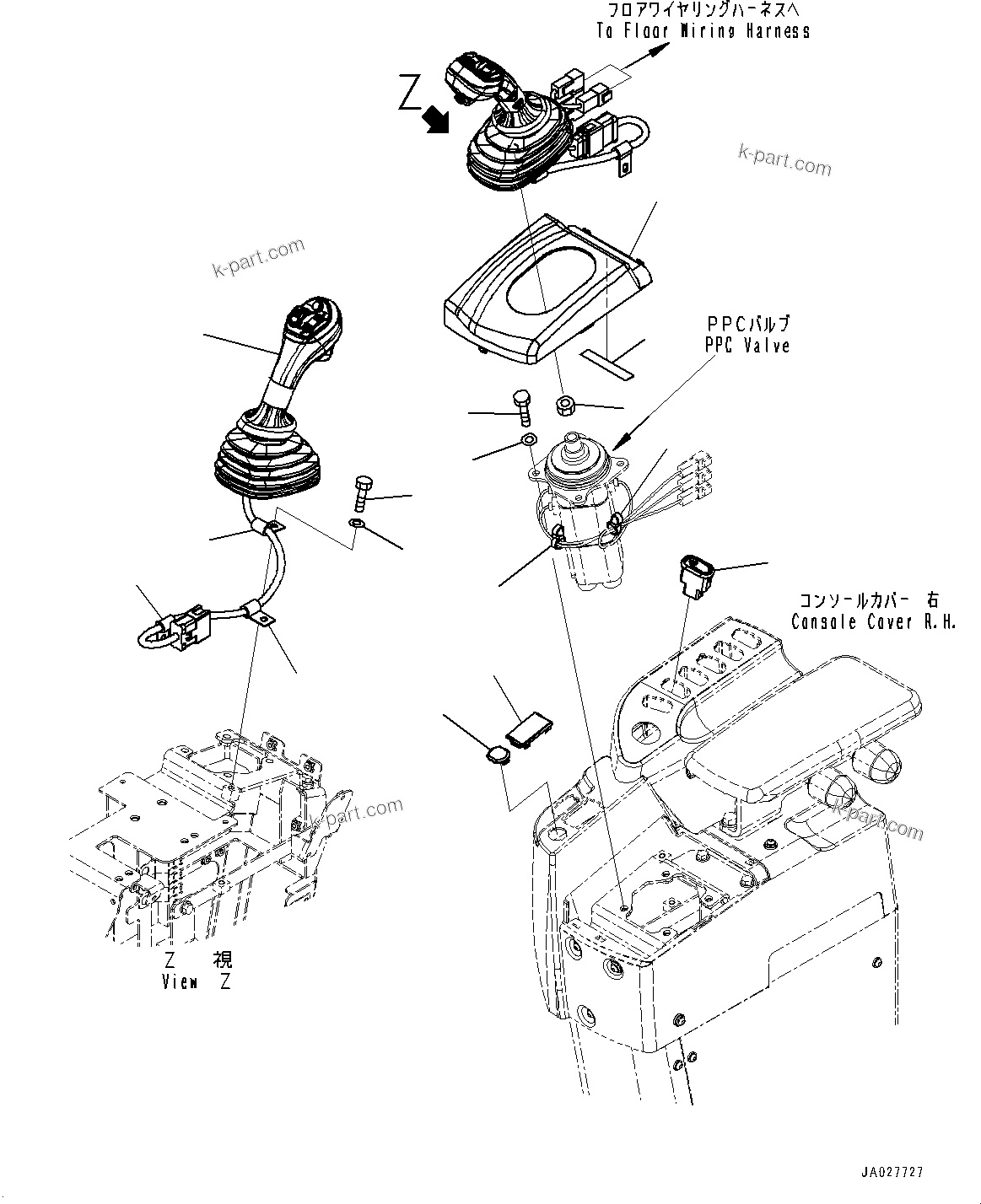 フロアワイヤリングハーネスへ
To Floor Wiring Harness

Z

k-part.com

k-part.com

PPCバルブ
PPC Valve

コンソールカバー 右
Console Cover R.H.

k-part.com

k-part.com

Z 視
View Z

JA027727