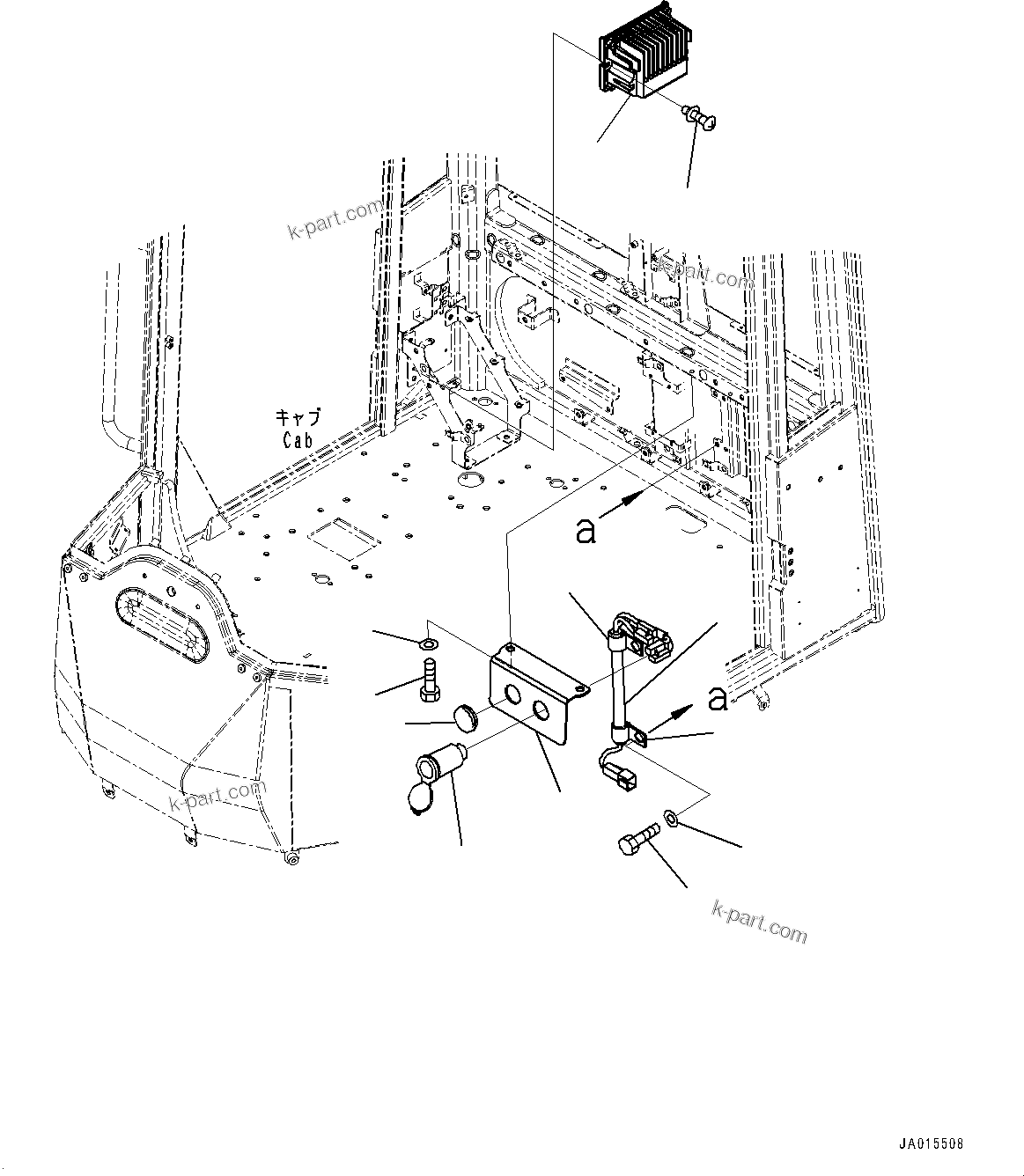 k-part.com

k-part.com

キャブ
Cab

a

a

k-part.com

k-part.com

JA015508