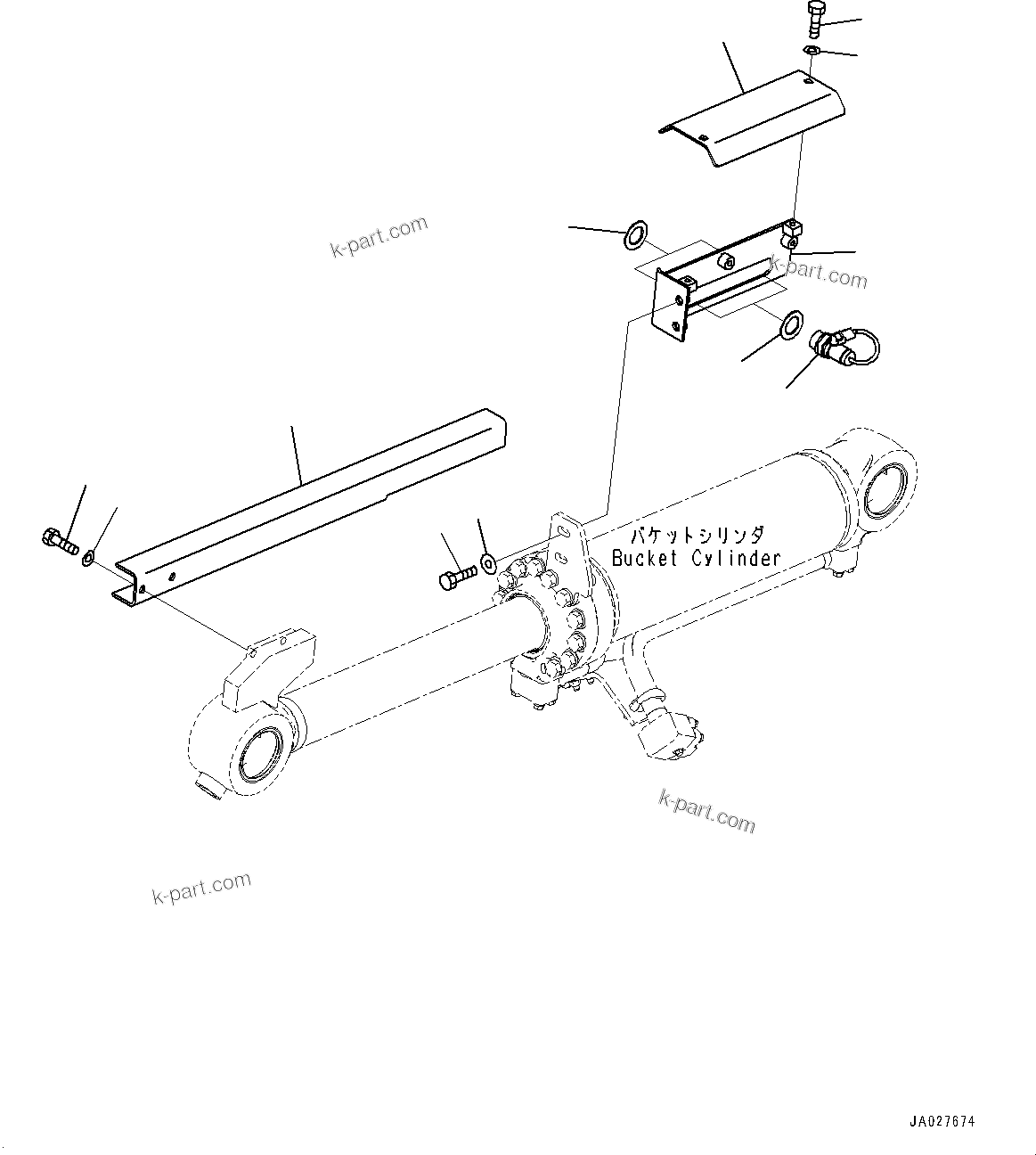 k-part.com

k-part.com

バケットシリンダ
Bucket Cylinder

k-part.com

k-part.com

JA027674