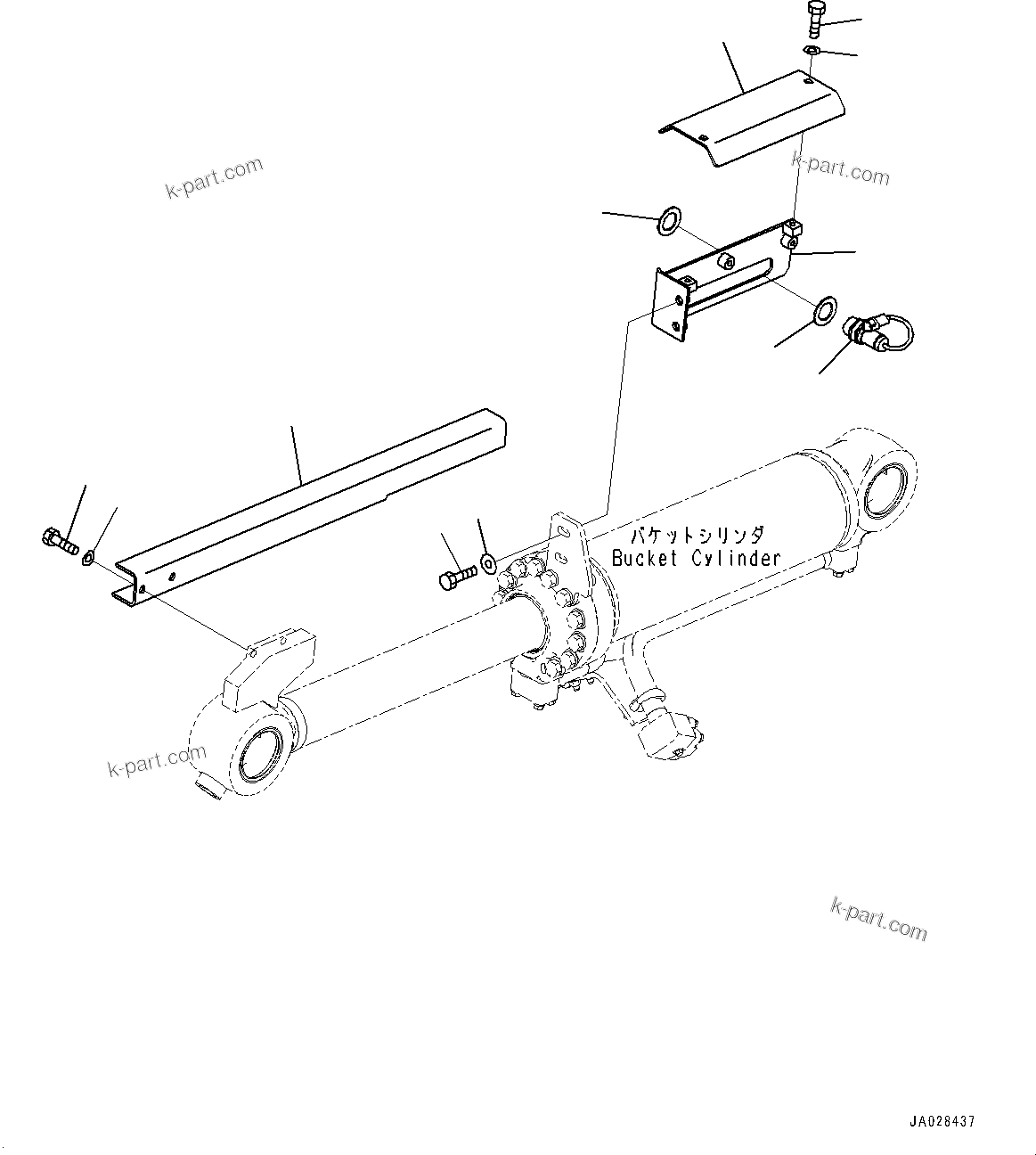 k-part.com

k-part.com

バケットシリンダ
Bucket Cylinder

k-part.com

k-part.com

JA028437