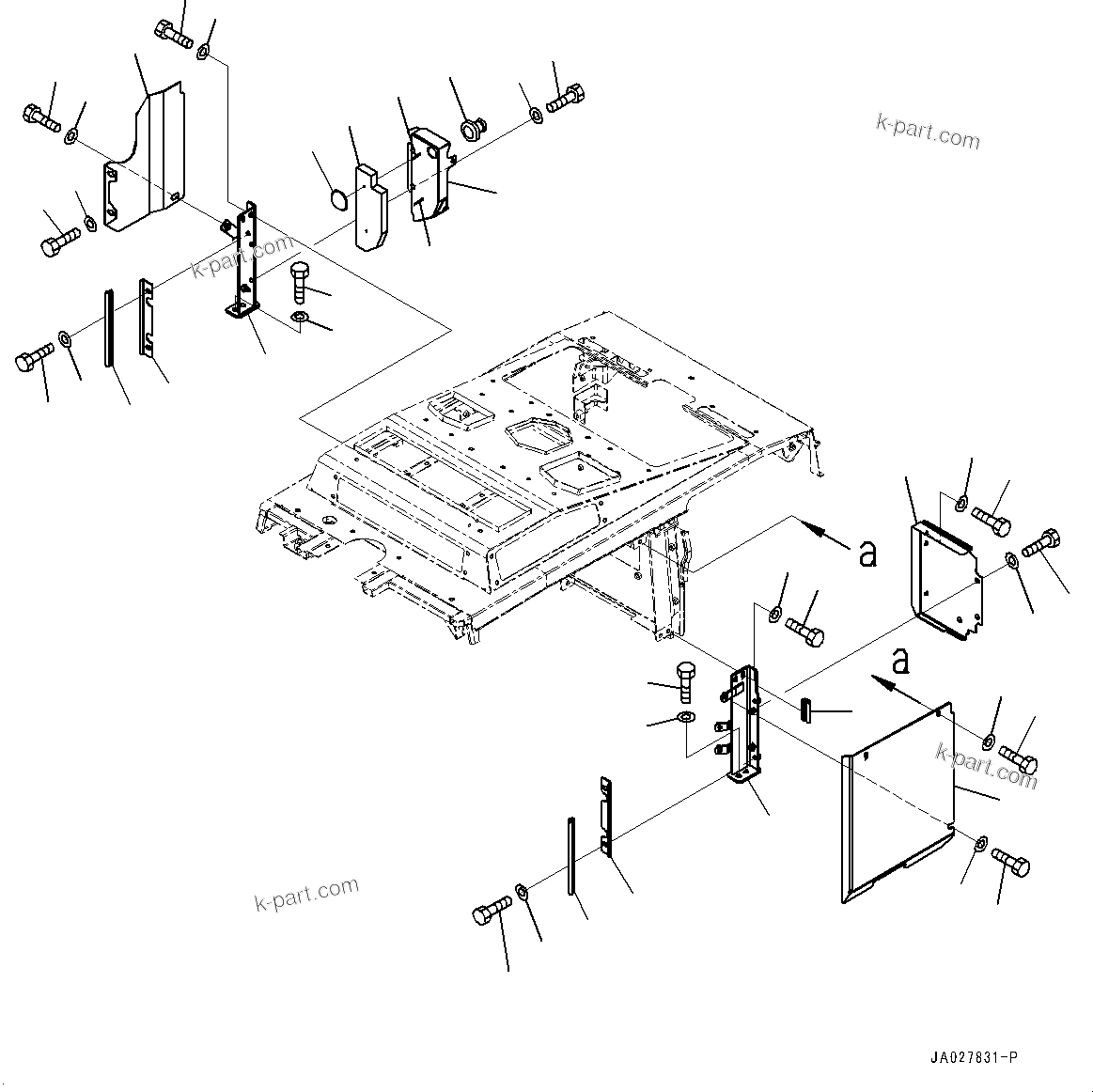 k-part.com

k-part.com

a

a

k-part.com

k-part.com

JA027831-P