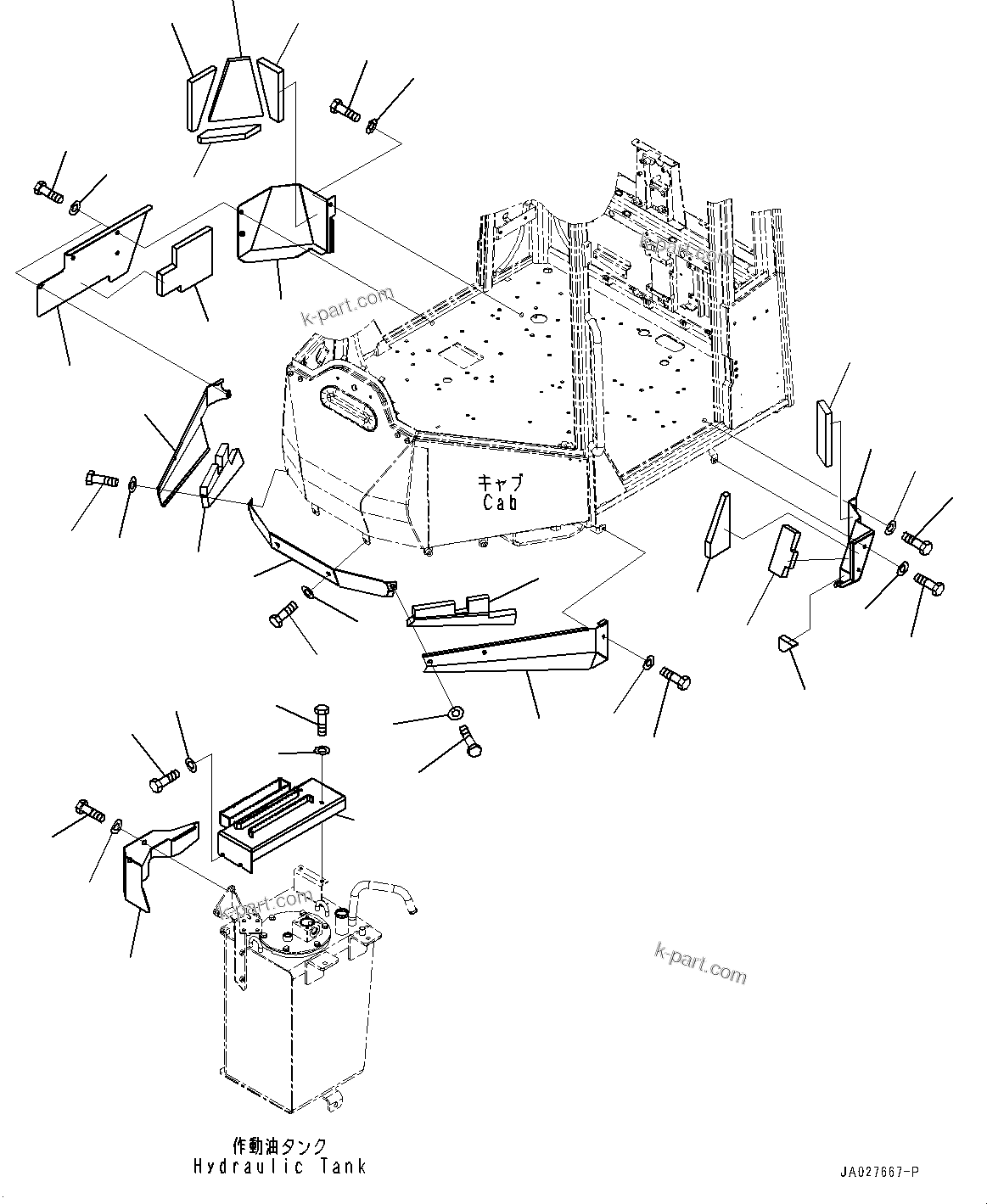 k-part.com

k-part.com

キャブ
Cab

k-part.com

k-part.com

作動油タンク
Hydraulic Tank

JA027667-P