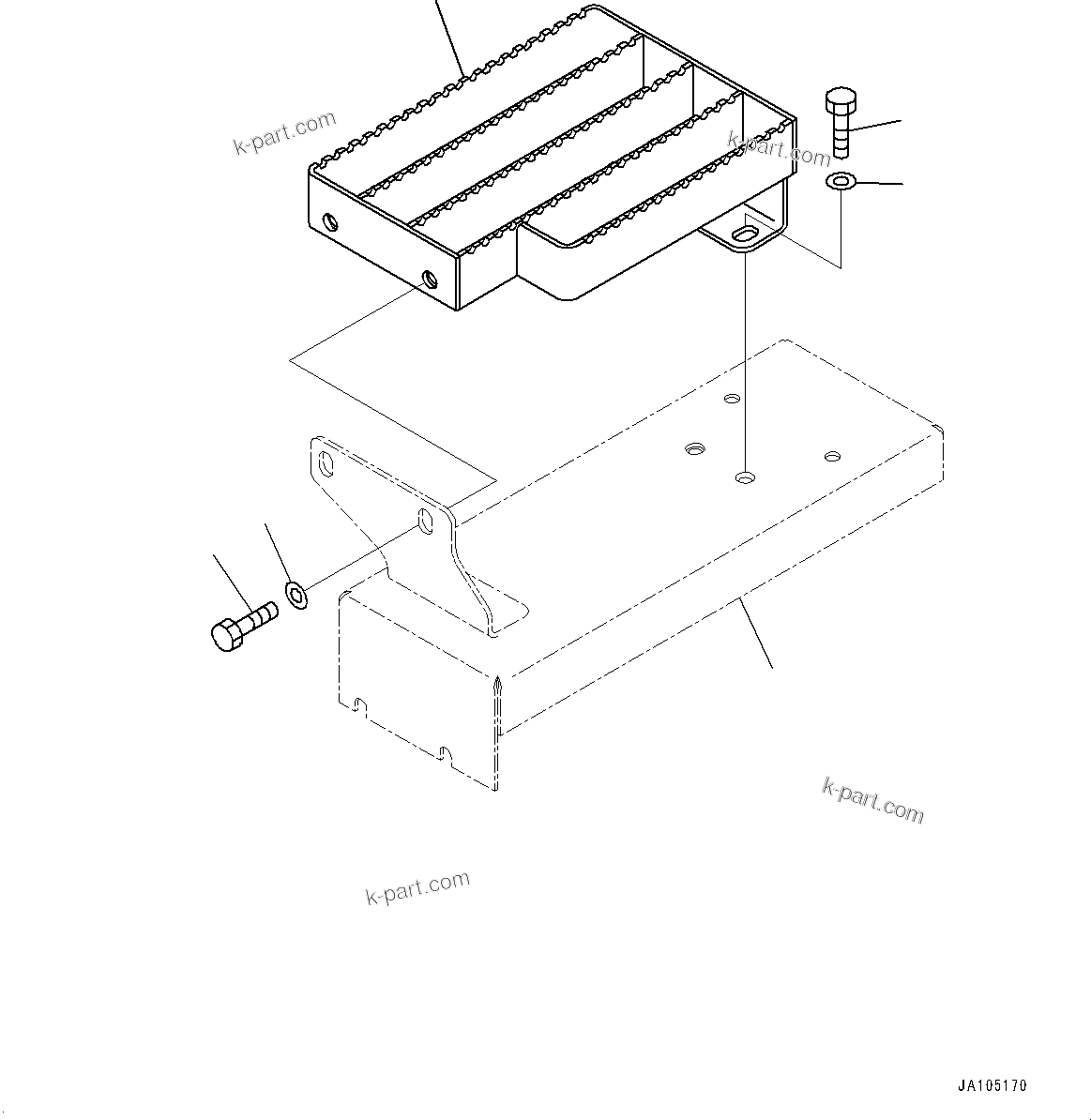 k-part.com

k-part.com

k-part.com

k-part.com

JA105170