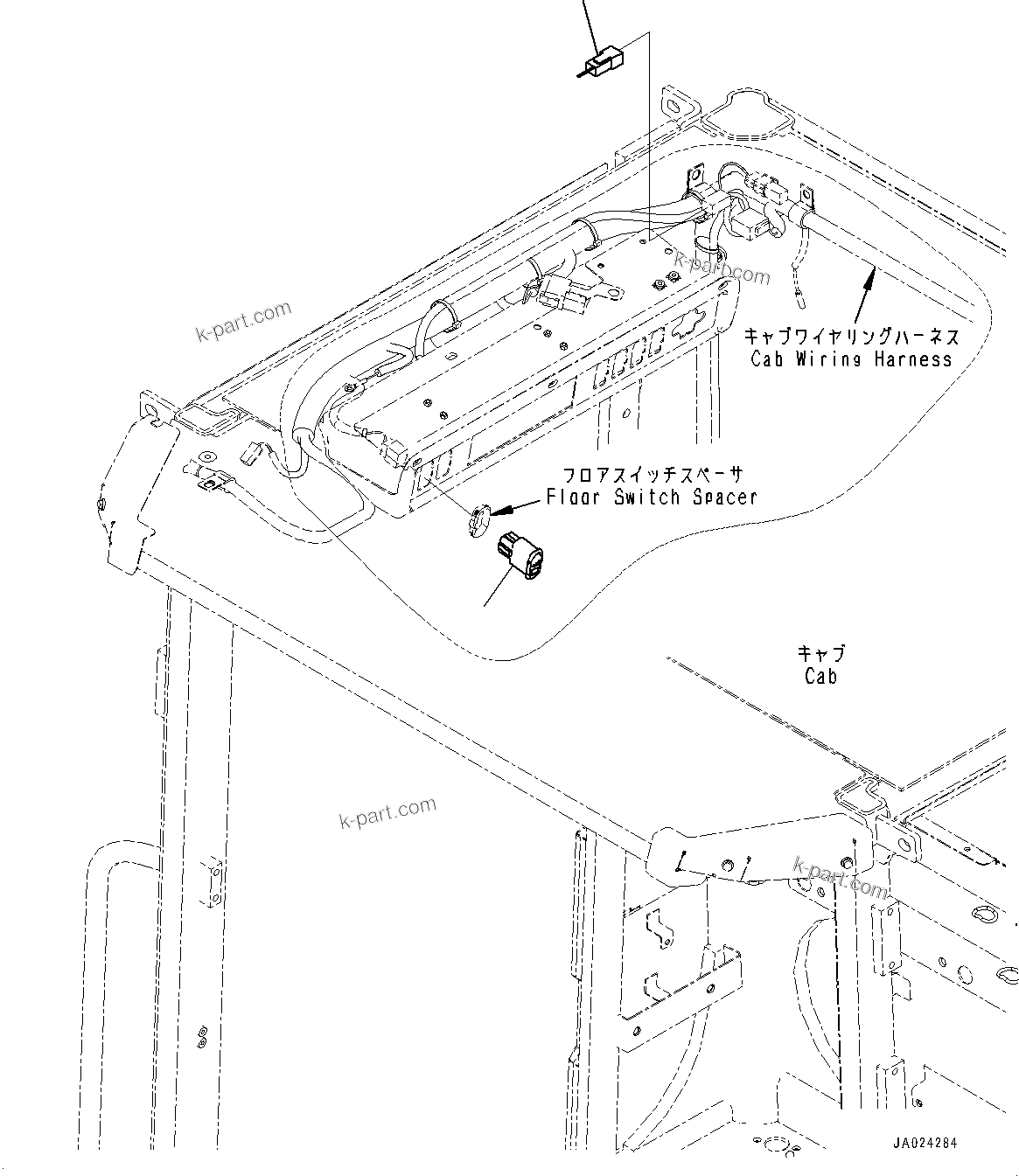 k-part.com

k-part.com

キャブワイヤリングハーネス
Cab Wiring Harness

フロアスイッチスペーサ
Floor Switch Spacer

キャブ
Cab

k-part.com

k-part.com

JA024284