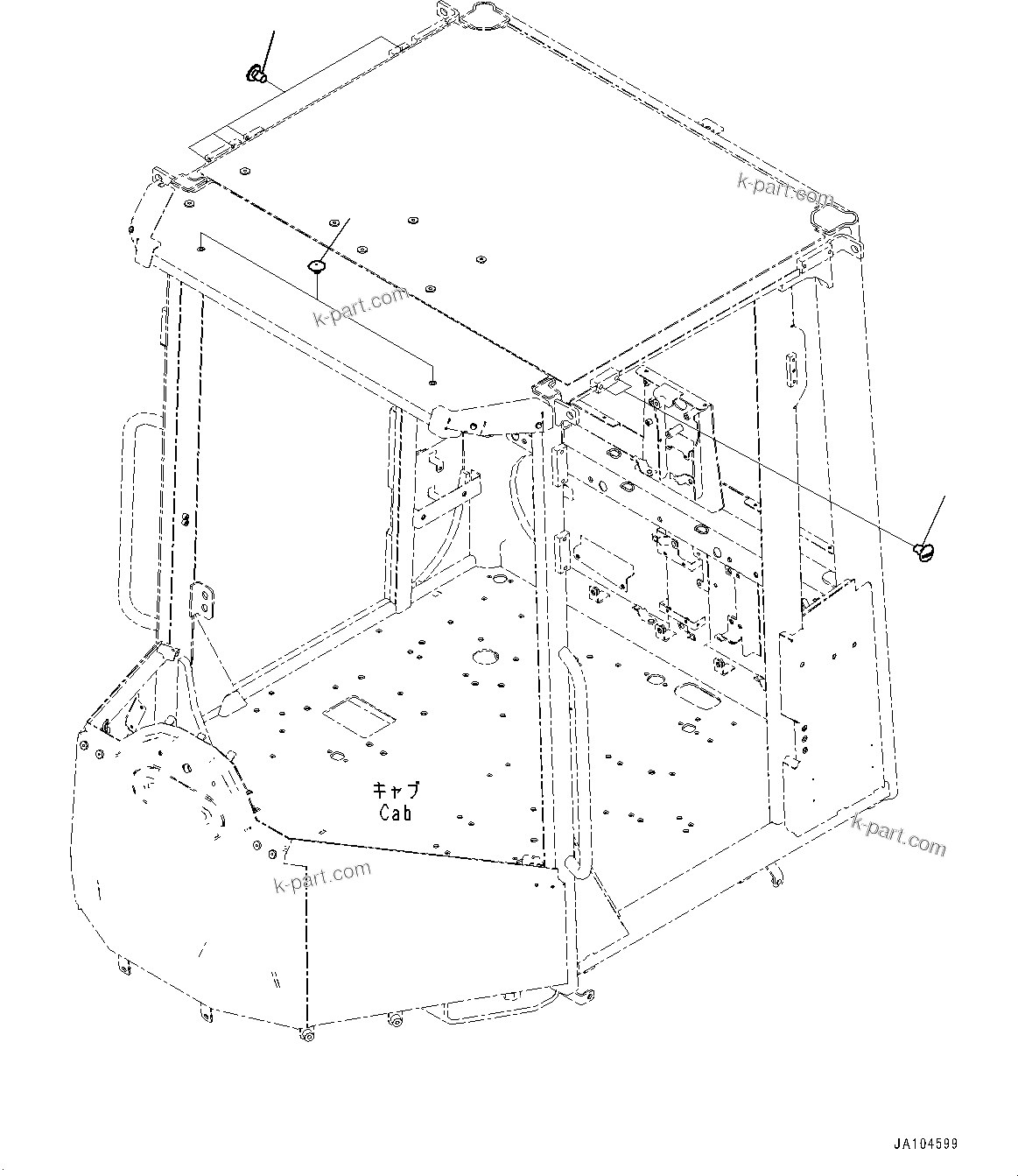 k-part.com

k-part.com

キャブ
Cab

k-part.com

k-part.com

JA104599