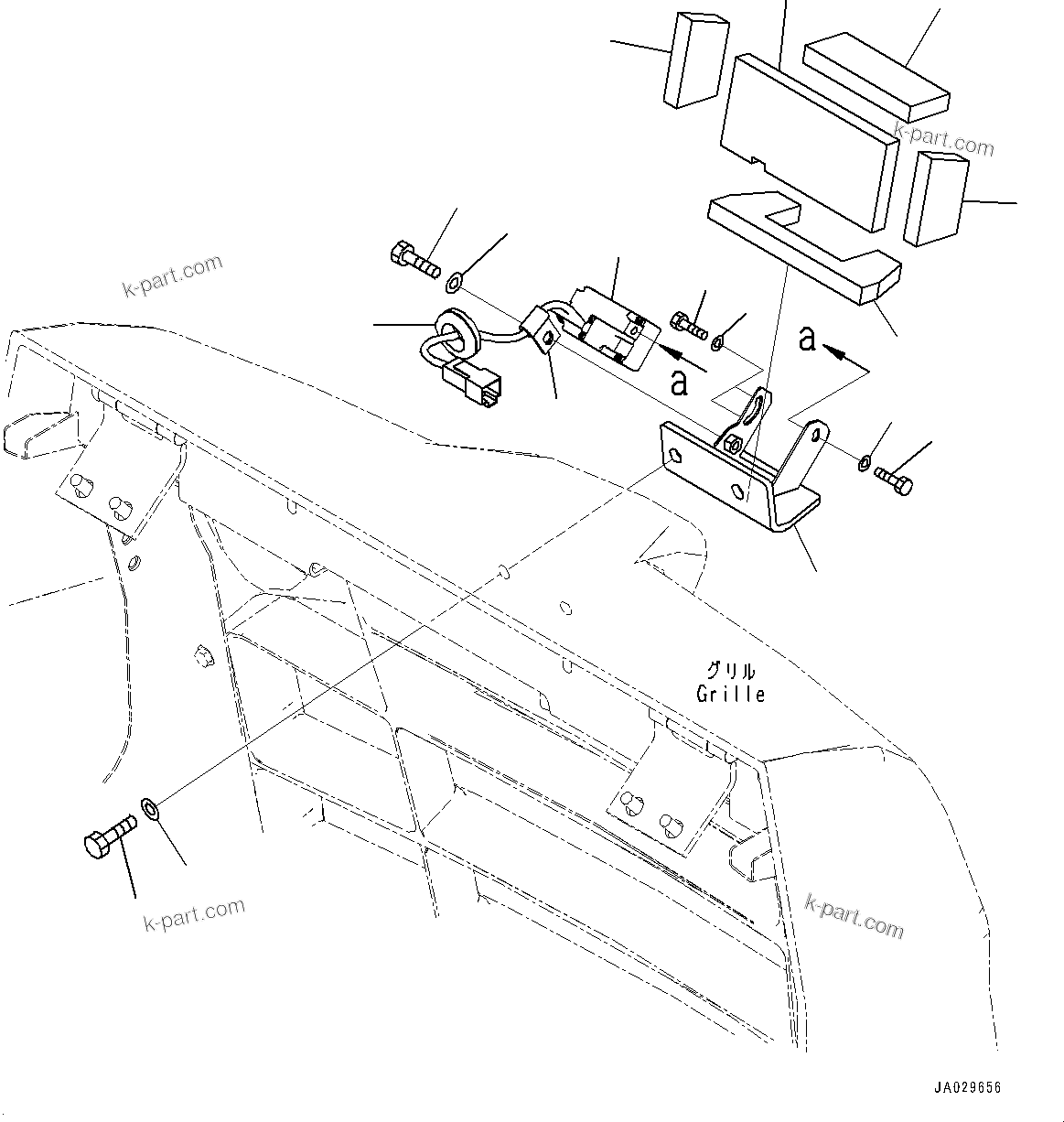 k-part.com

k-part.com

a

a

グリル
Grille

k-part.com

k-part.com

JA029656