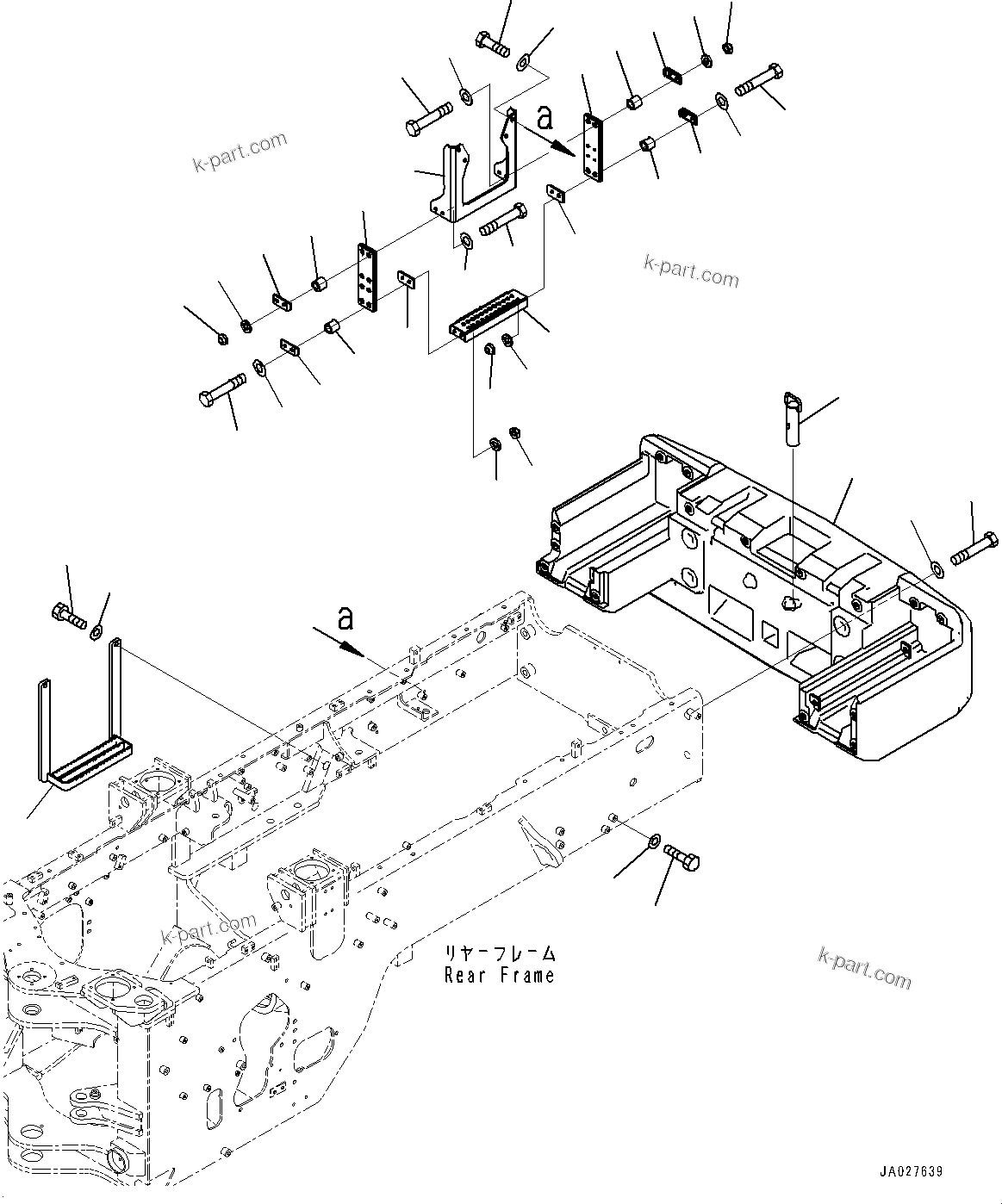 k-part.com

a

k-part.com

a

k-part.com

リヤーフレーム
Rear Frame

k-part.com

JA027639