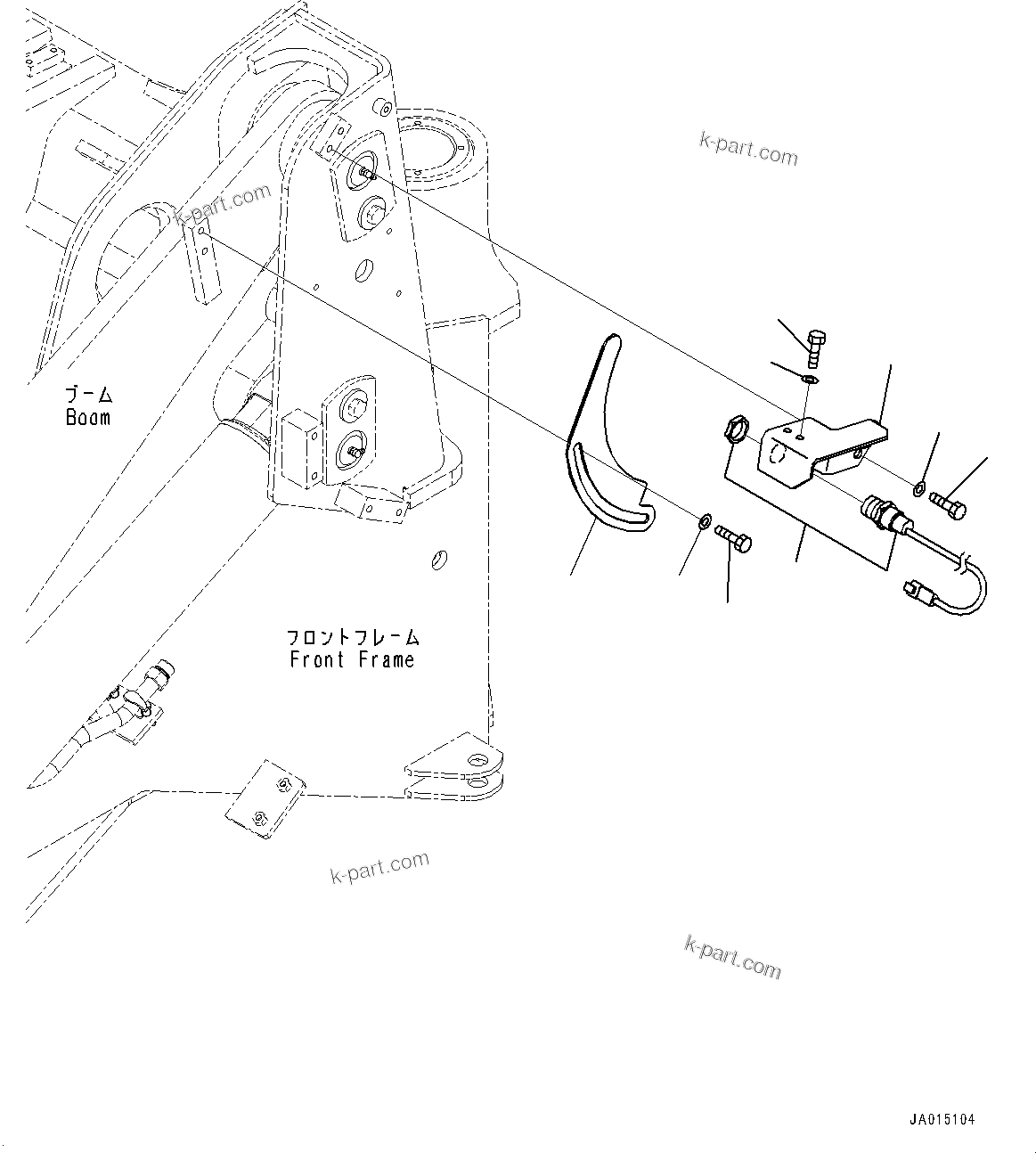 k-part.com

k-part.com

ブーム
Boom

フロントフレーム
Front Frame

k-part.com

k-part.com

JA015104