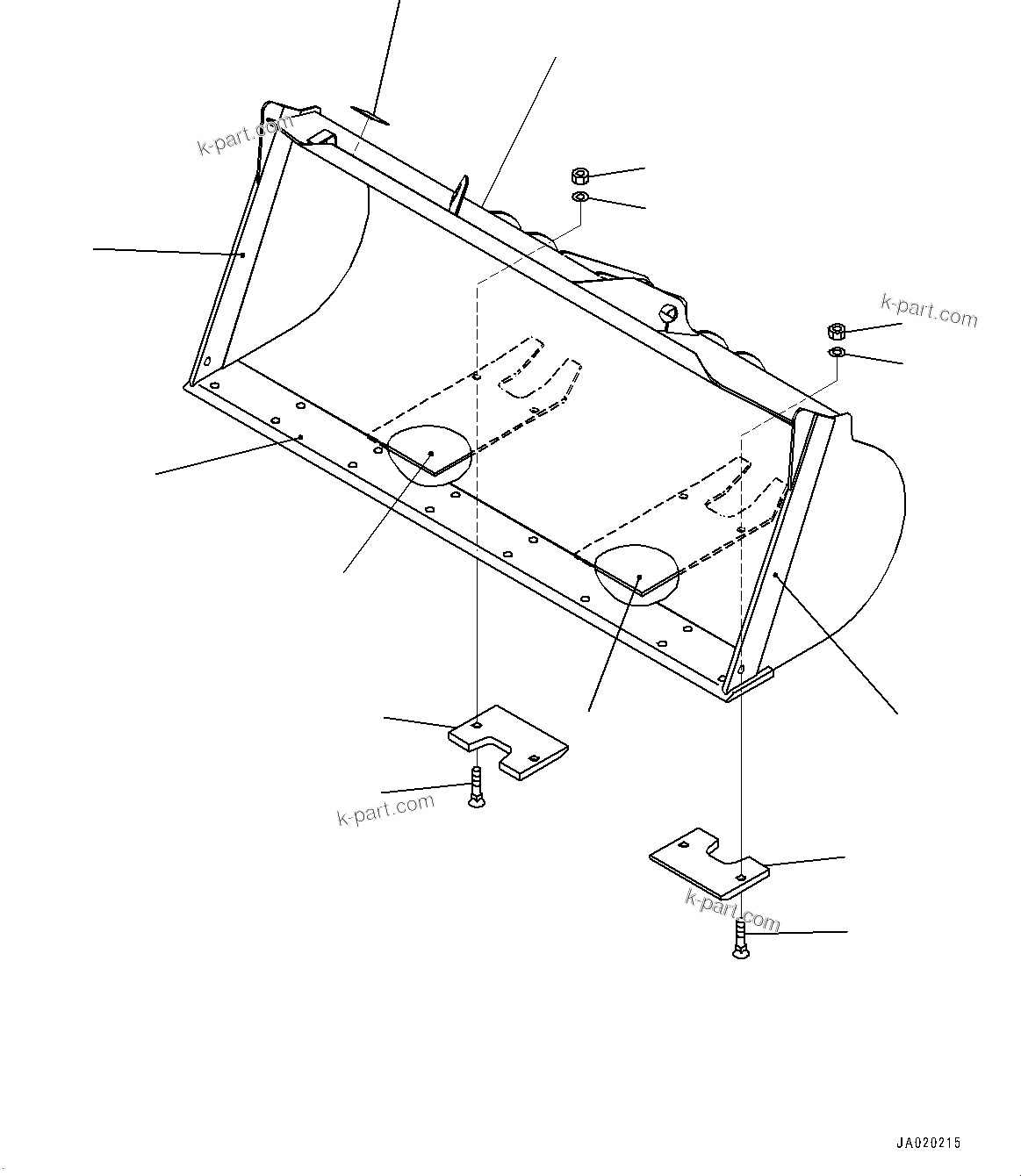 k-part.com

k-part.com

k-part.com

k-part.com

JA020215