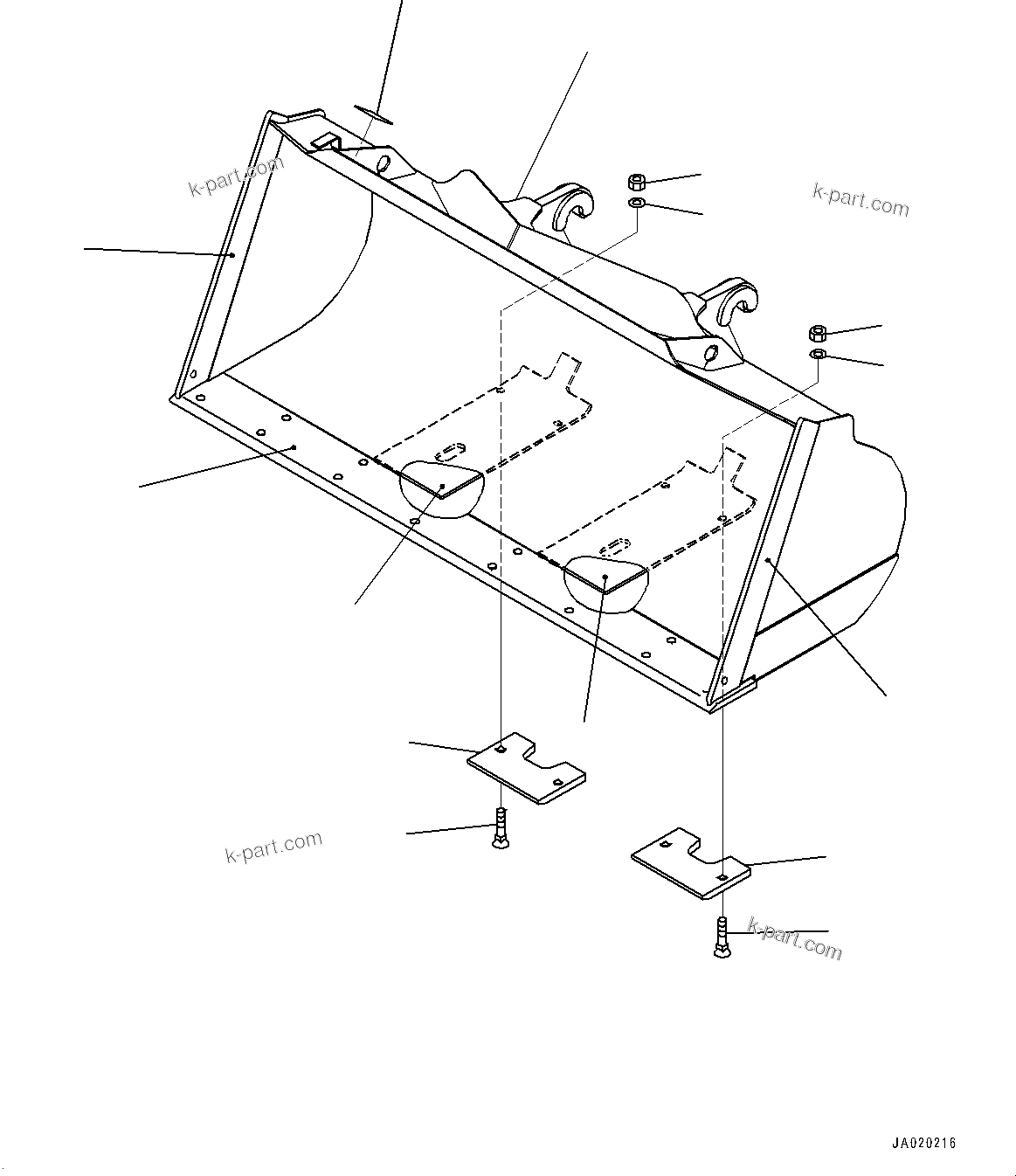 k-part.com

k-part.com

k-part.com

k-part.com

JA020216