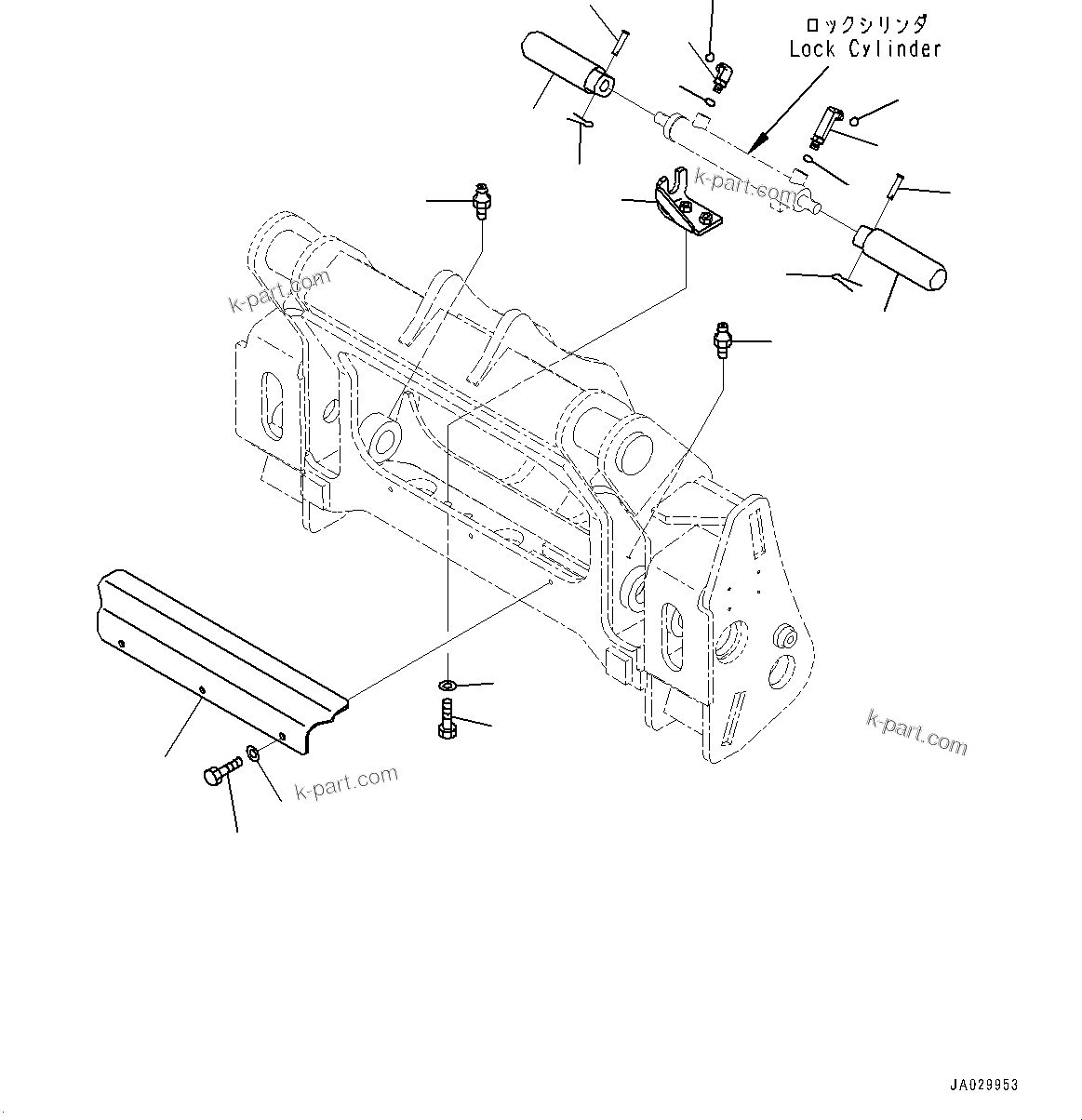 ロックシリンダ
Lock Cylinder

k-part.com

k-part.com

k-part.com

k-part.com

JA029953