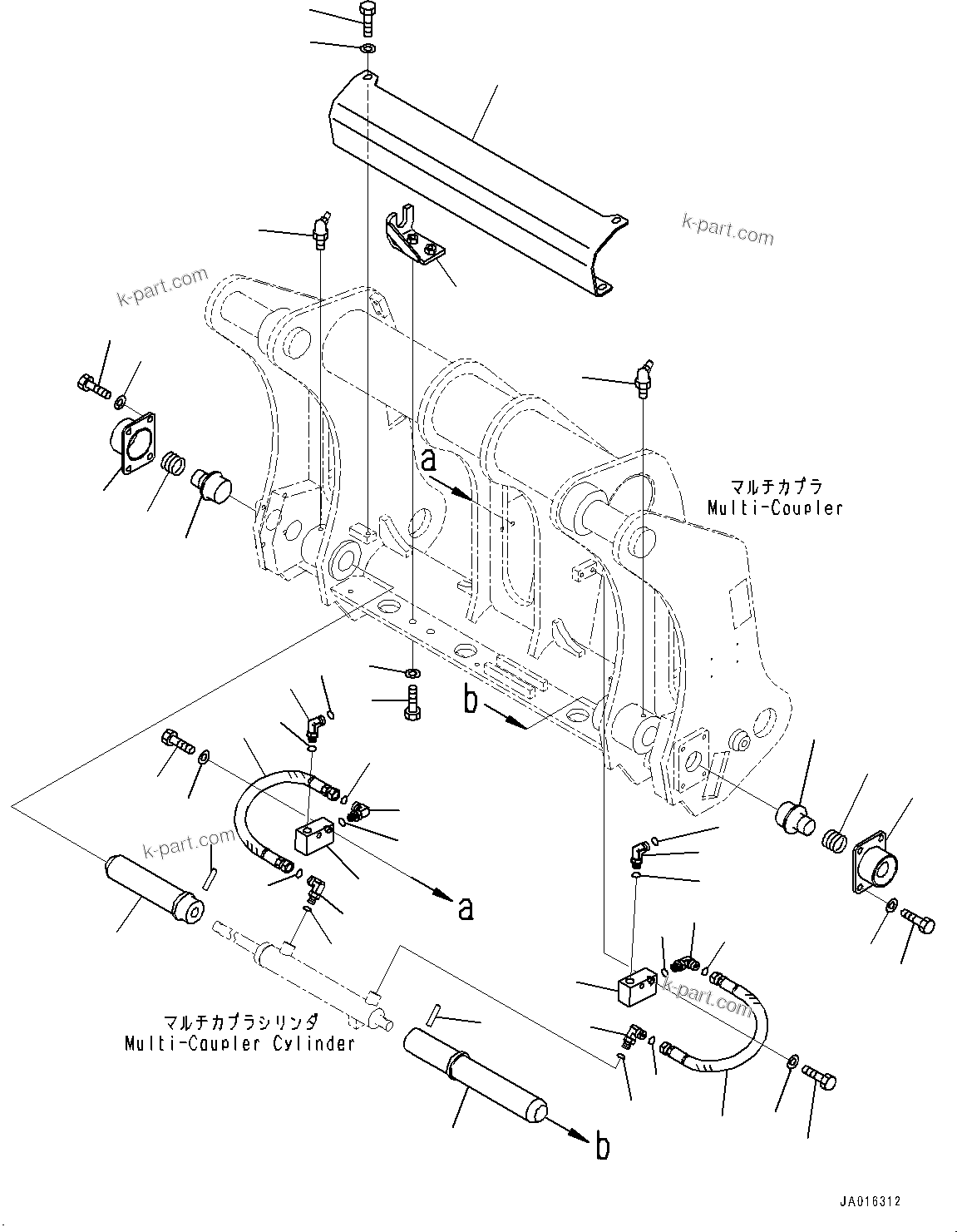 k-part.com

k-part.com

a

マルチカプラ
Multi-Coupler

b

k-part.com

a

k-part.com

マルチカプラシリンダ
Multi-Coupler Cylinder

b

JA016312