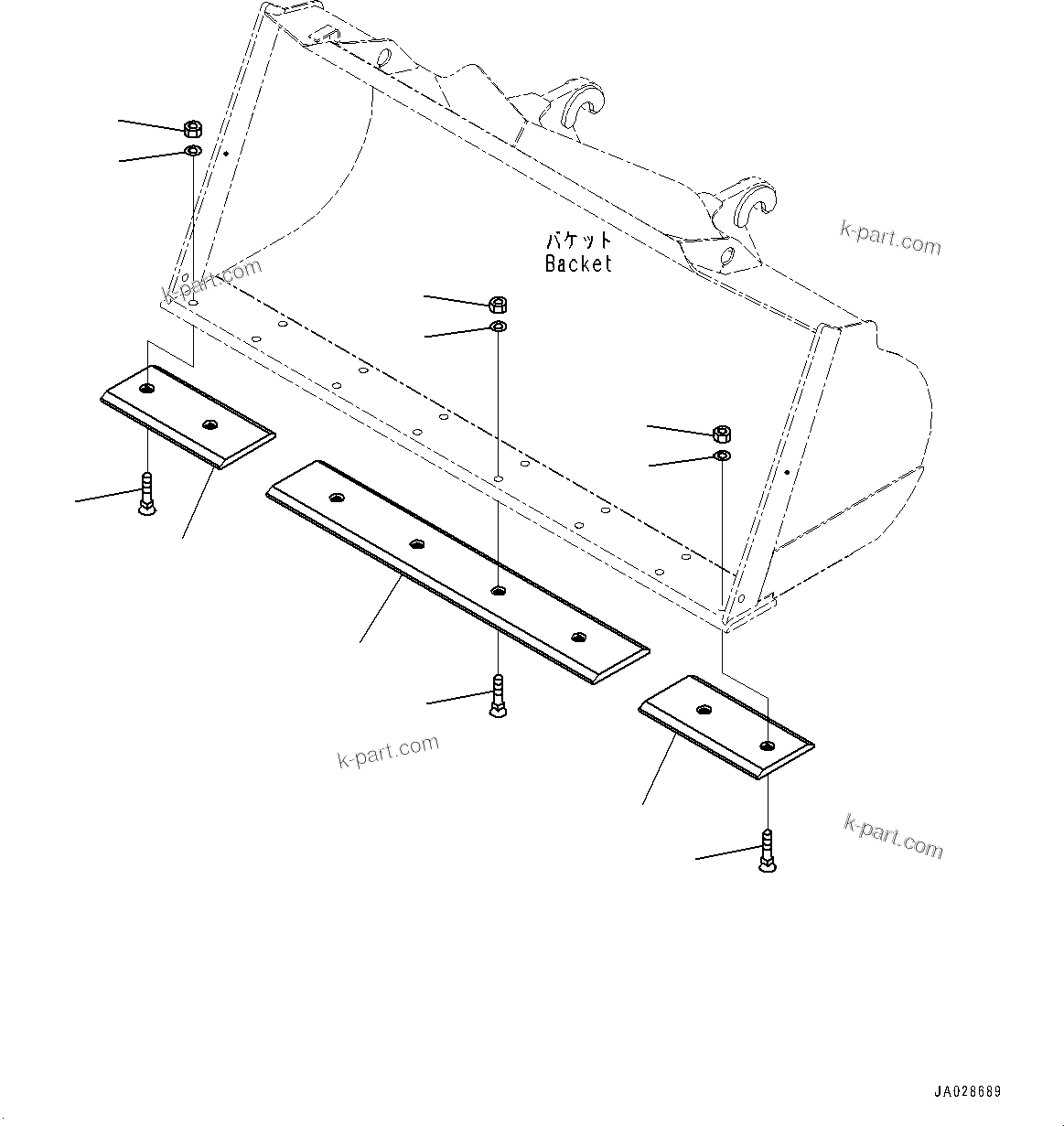 k-part.com

バケット
Backet

k-part.com

k-part.com

k-part.com

JA028689