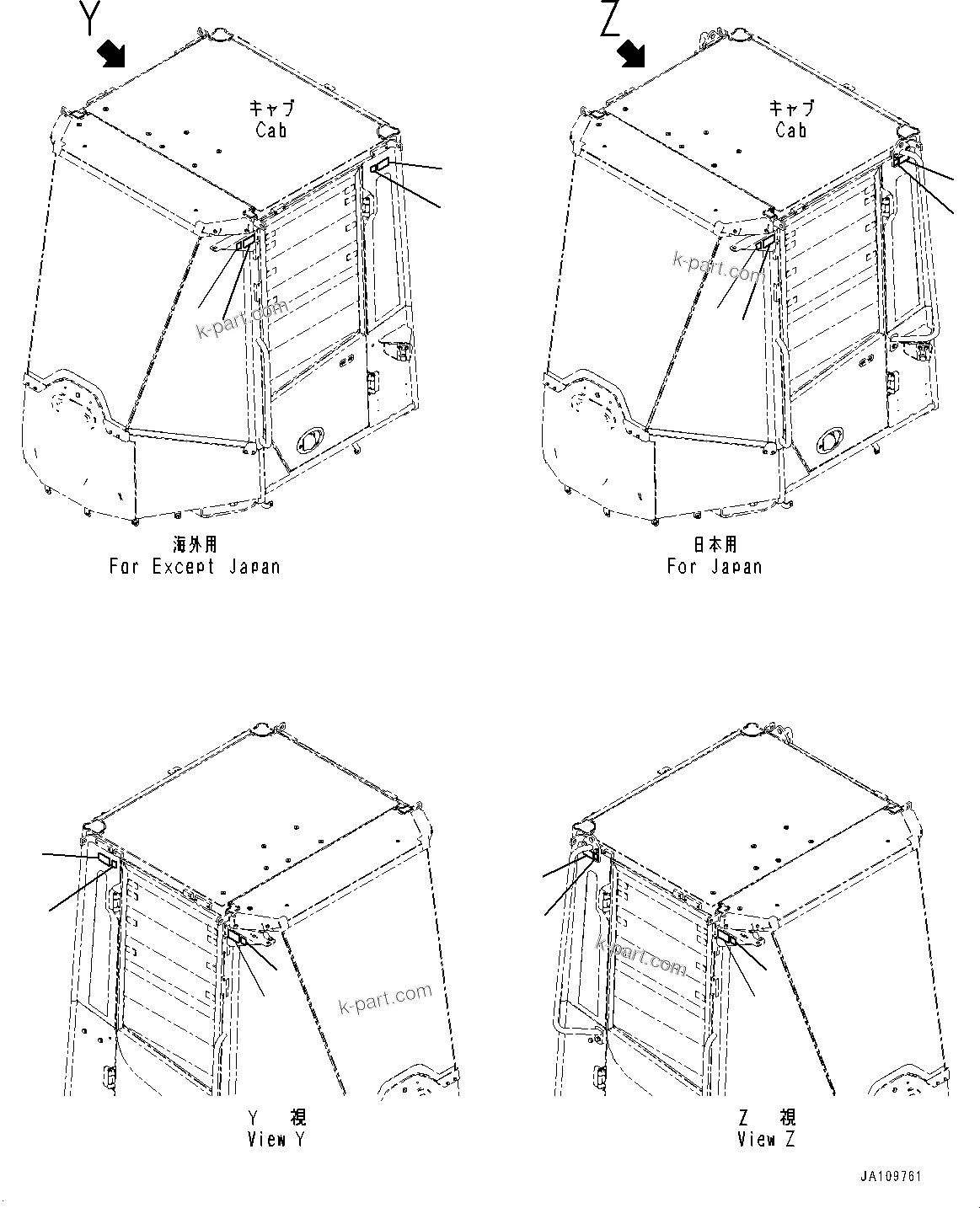 Y

キャブ
Cab

k-part.com

海外用
For Except Japan

Z

キャブ
Cab

k-part.com

日本用
For Japan

k-part.com

Y 視
View Y

k-part.com

Z 視
View Z

JA109761