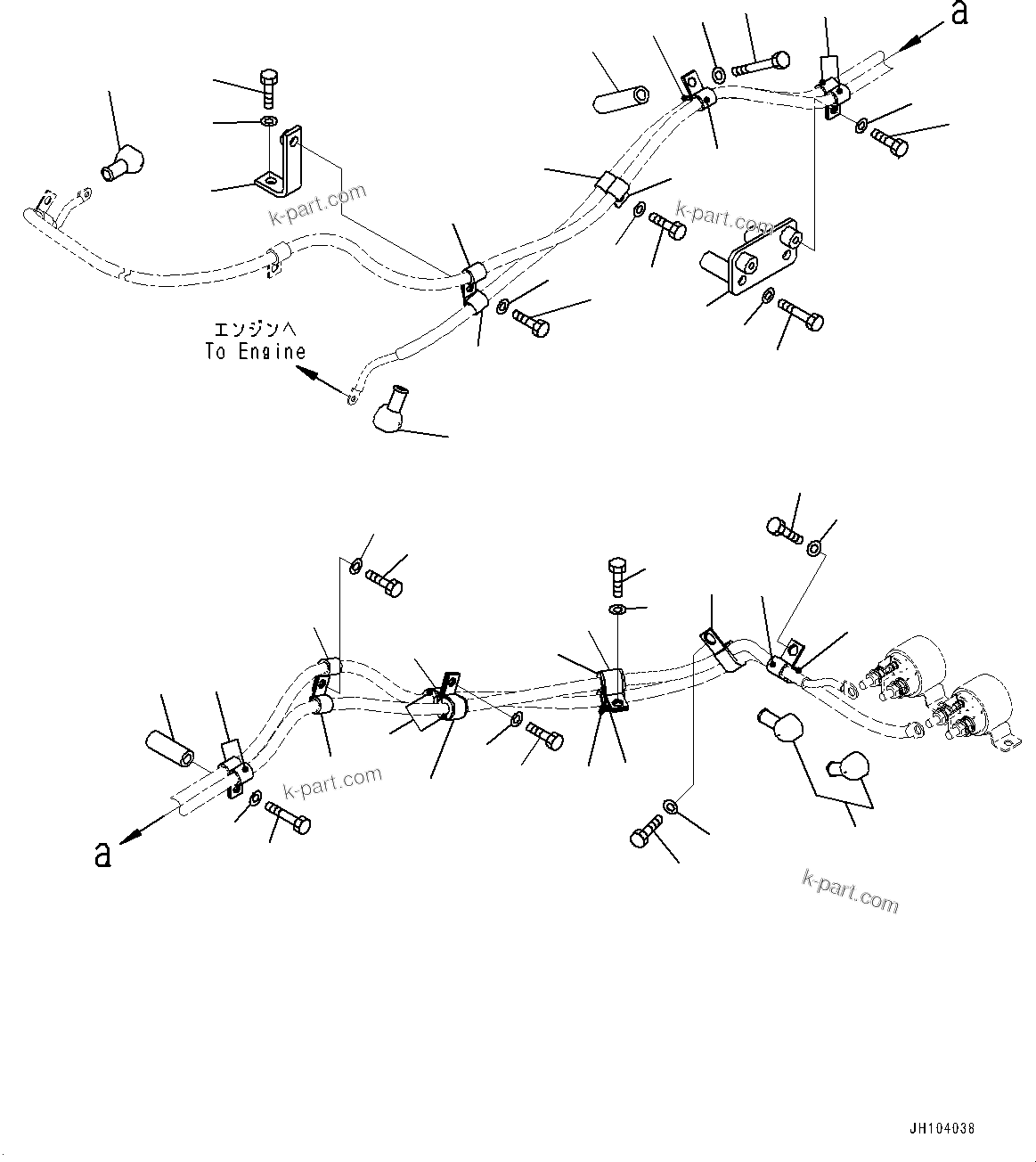 a

k-part.com

k-part.com

エンジンへ
To Engine

k-part.com

a

k-part.com

JH104038