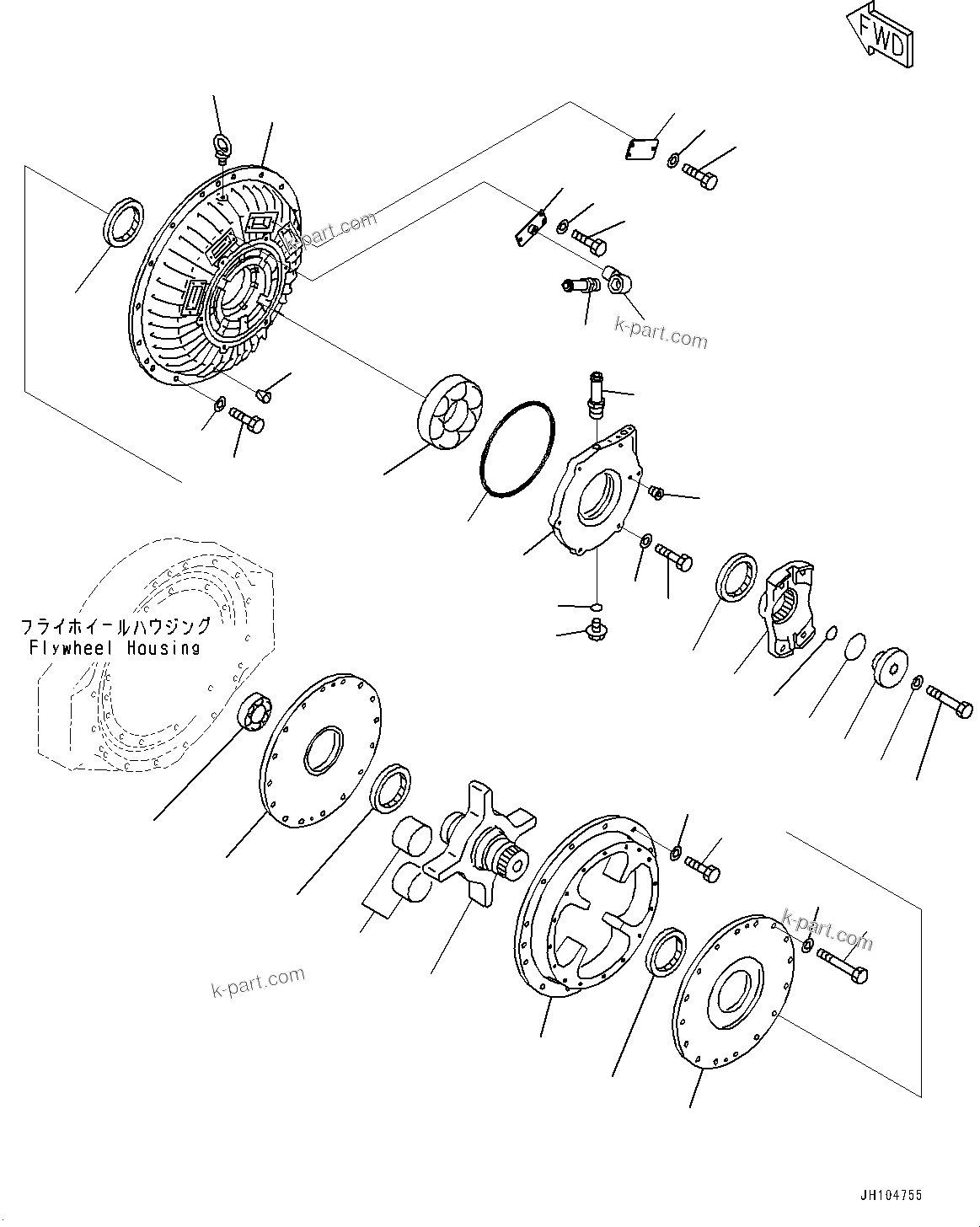 FWD

k-part.com

k-part.com

フライホイールハウジング
Flywheel Housing

k-part.com

k-part.com

JH104755