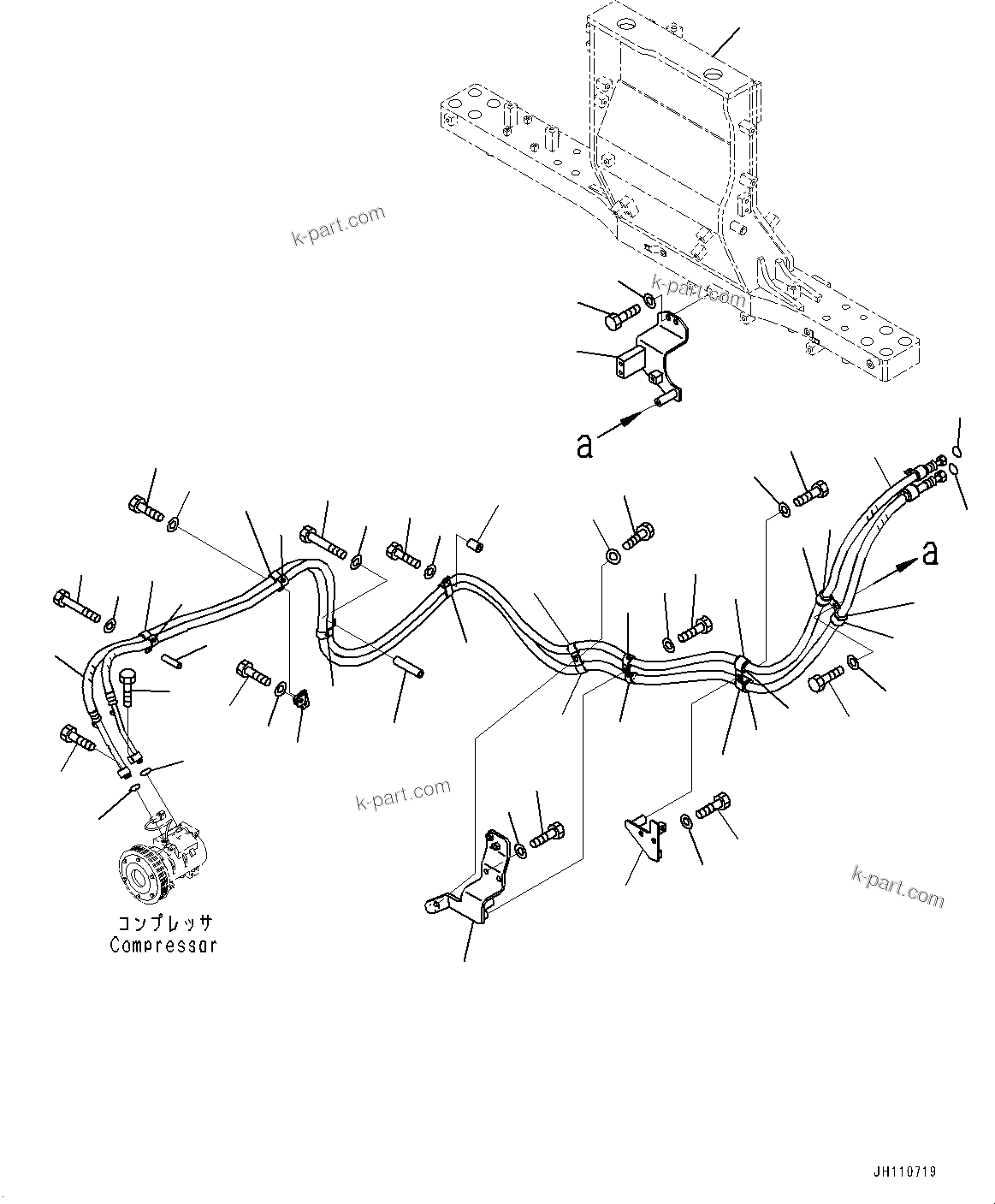 k-part.com

k-part.com

a

a

k-part.com

k-part.com

コンプレッサ
Compressor

JH110719