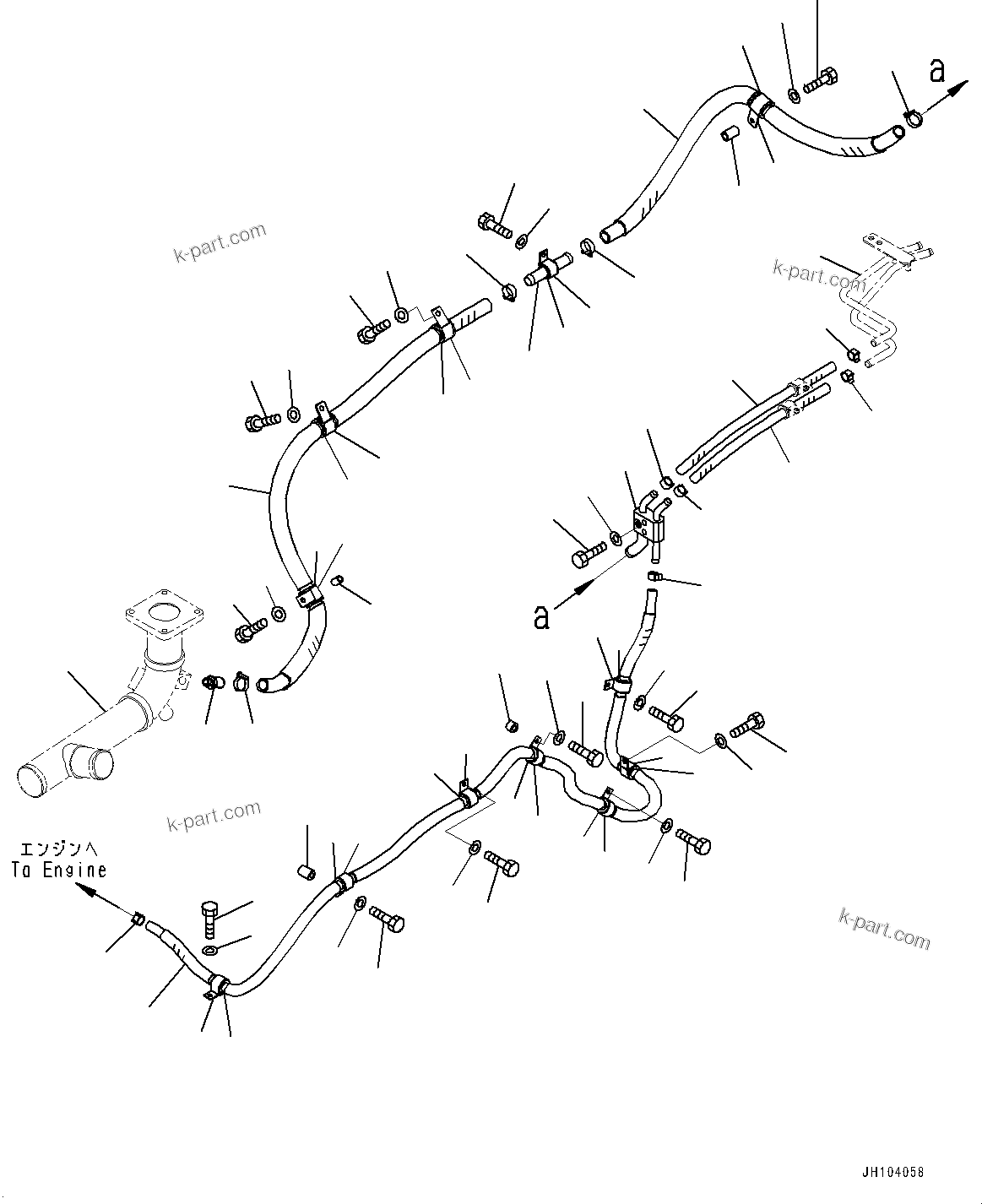 a

k-part.com

k-part.com

a

k-part.com

エンジンへ
To Engine

k-part.com

JH104058