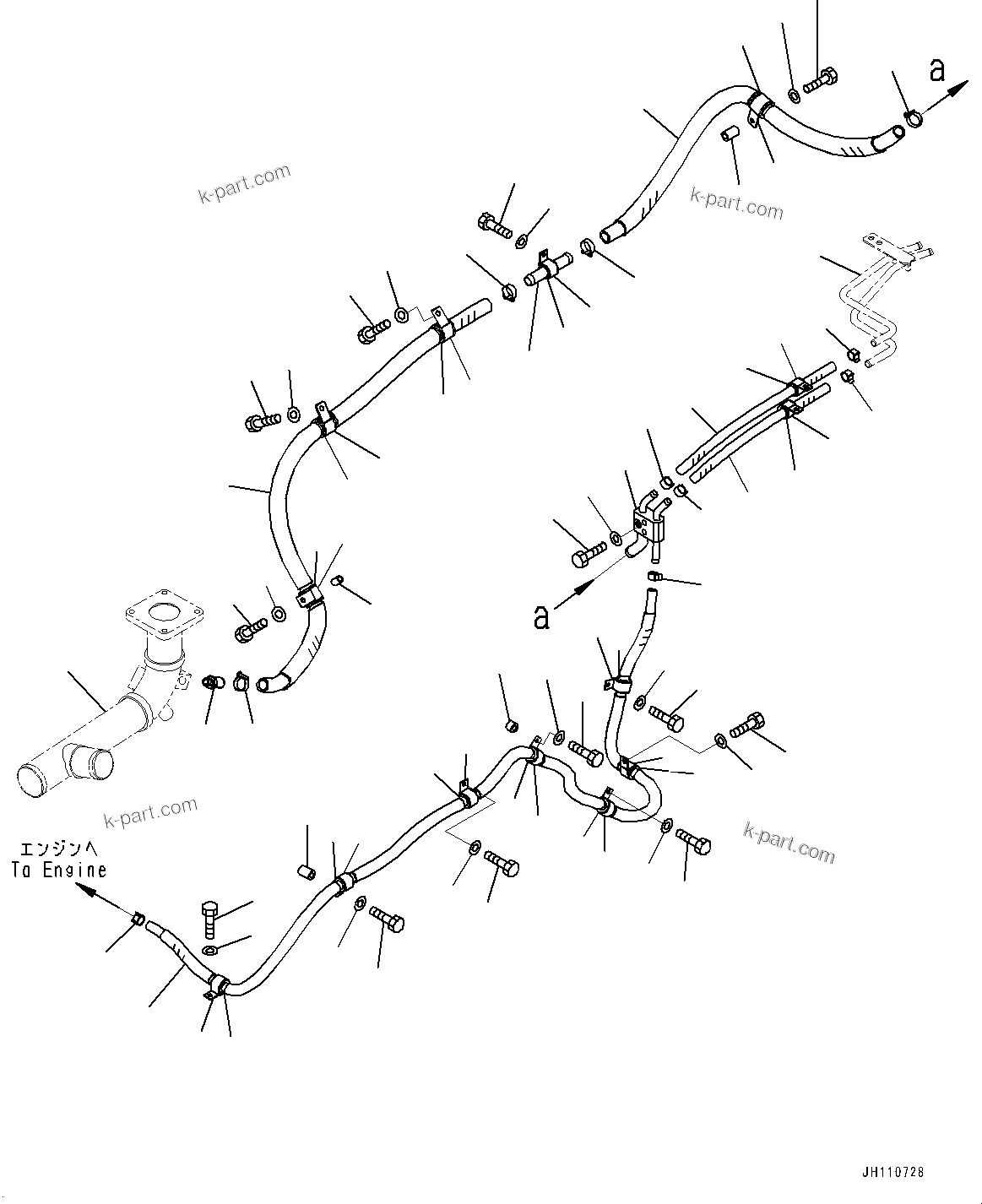 a

k-part.com

k-part.com

a

k-part.com

k-part.com

エンジンへ
To Engine

JH110728