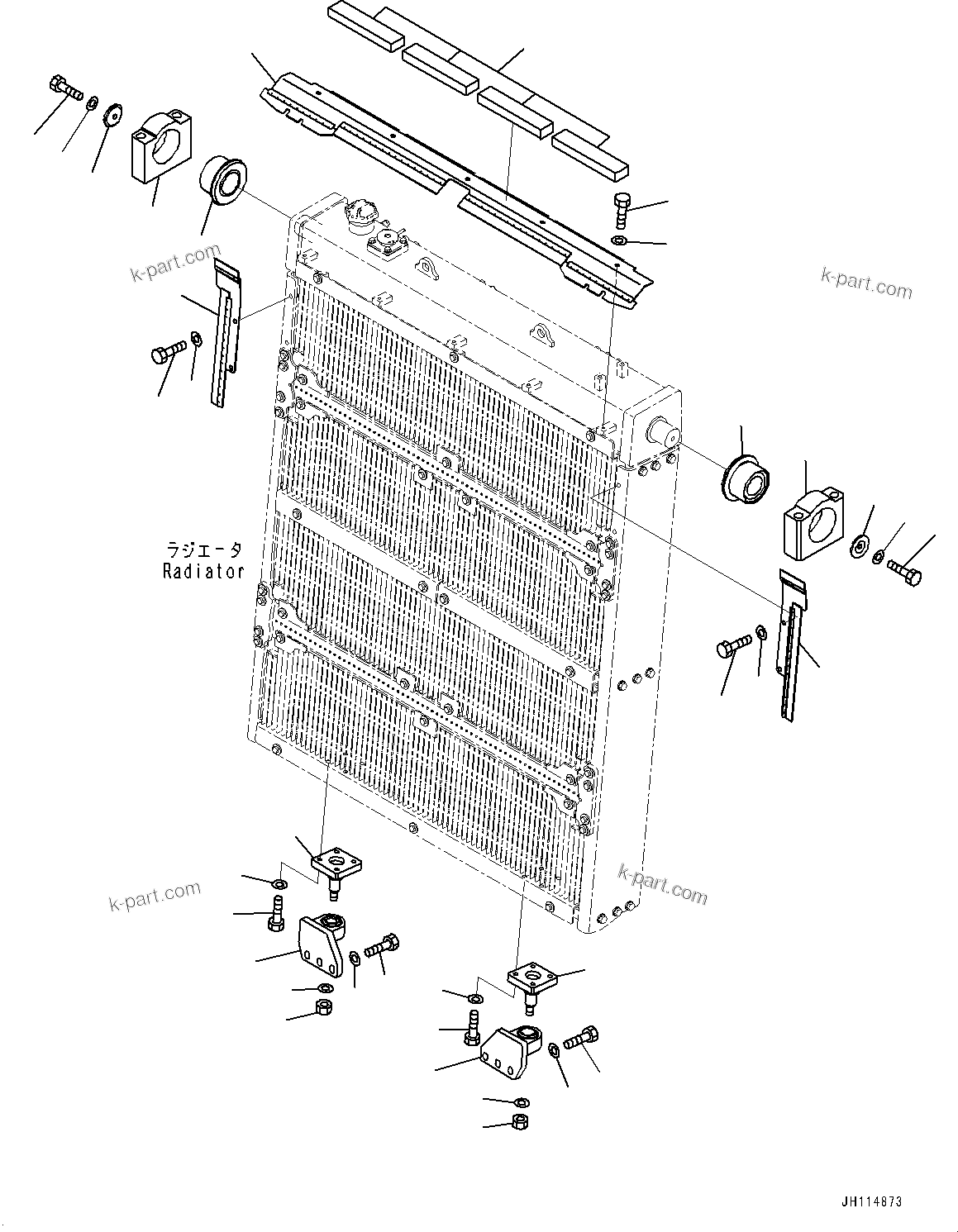 k-part.com

k-part.com

ラジエータ
Radiator

k-part.com

k-part.com

JH114873