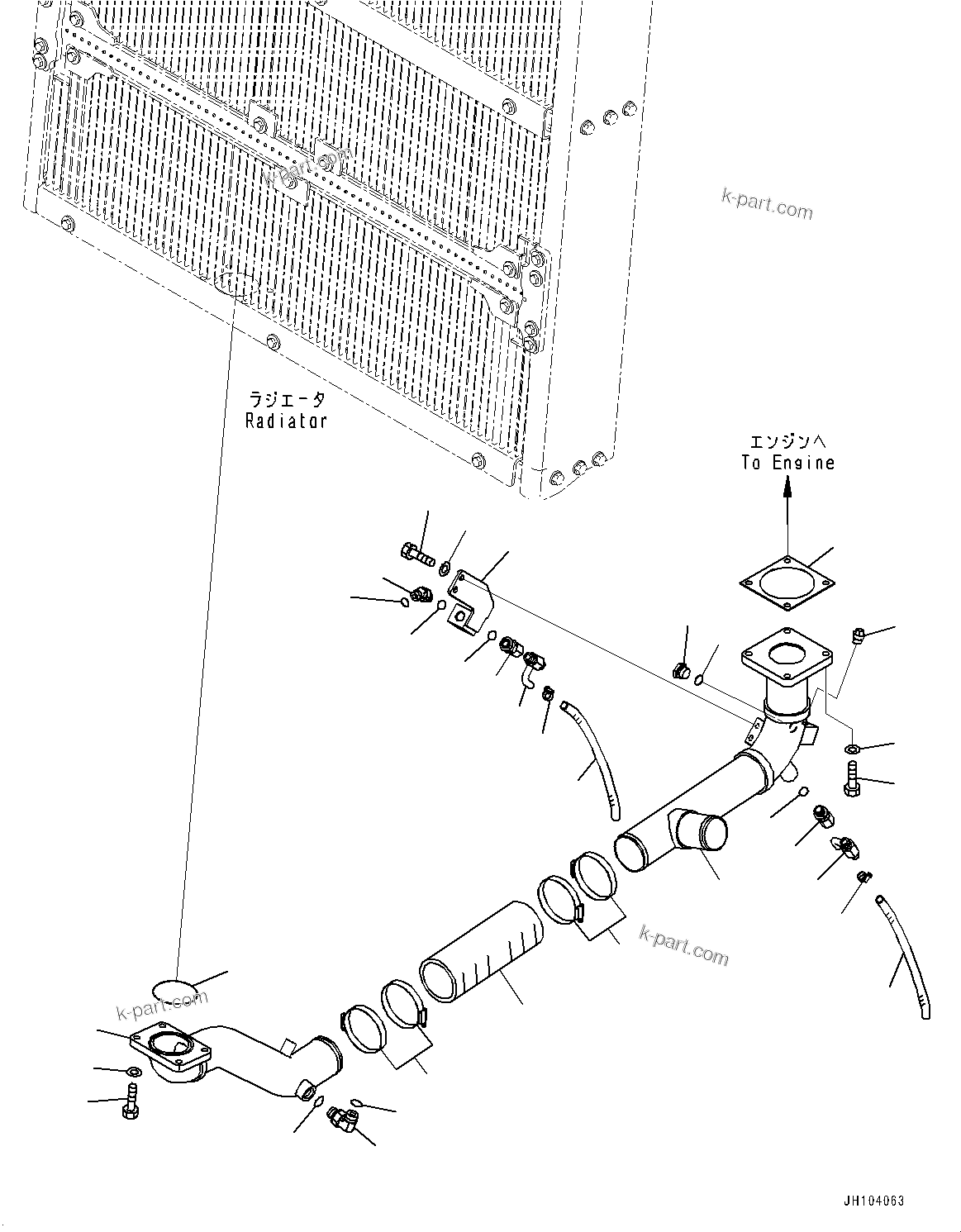 k-part.com

k-part.com

ラジエータ
Radiator

エンジンへ
To Engine

k-part.com

k-part.com

JH104063