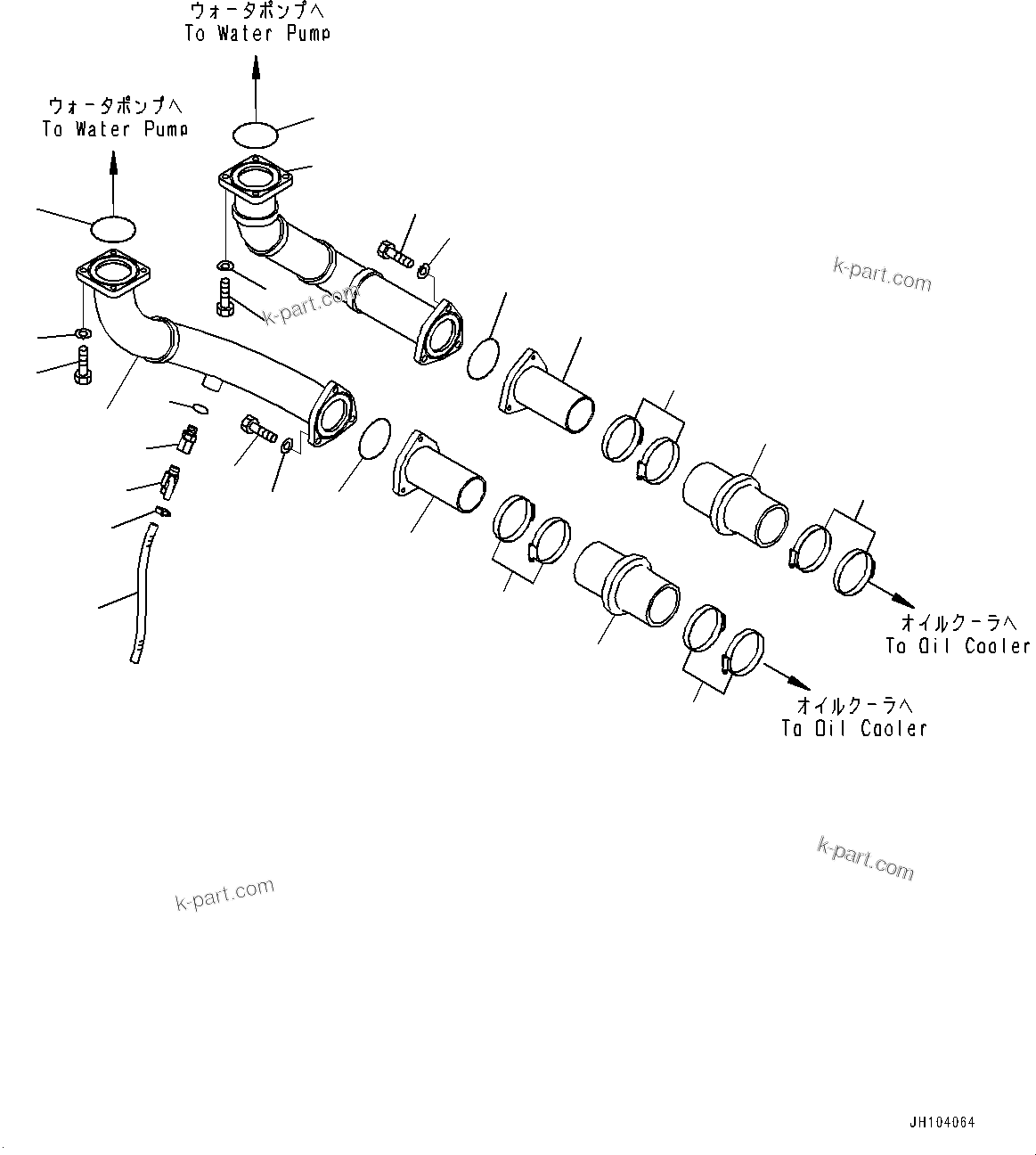 ウォータポンプへ
To Water Pump

ウォータポンプへ
To Water Pump

k-part.com

k-part.com

オイルクーラへ
To Oil Cooler

オイルクーラへ
To Oil Cooler

k-part.com

k-part.com

JH104064