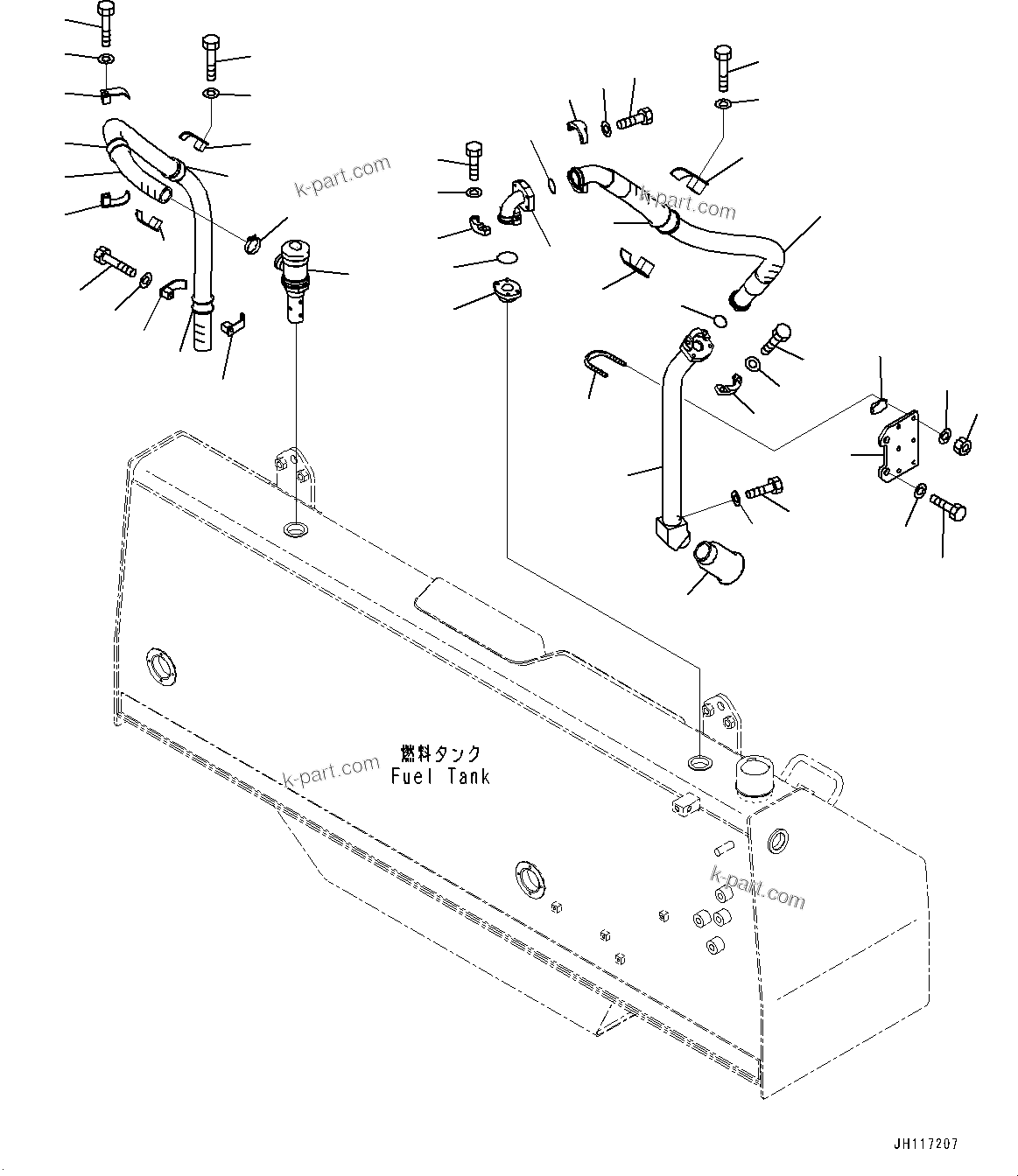 k-part.com

k-part.com

燃料タンク
Fuel Tank

k-part.com

k-part.com

JH117207