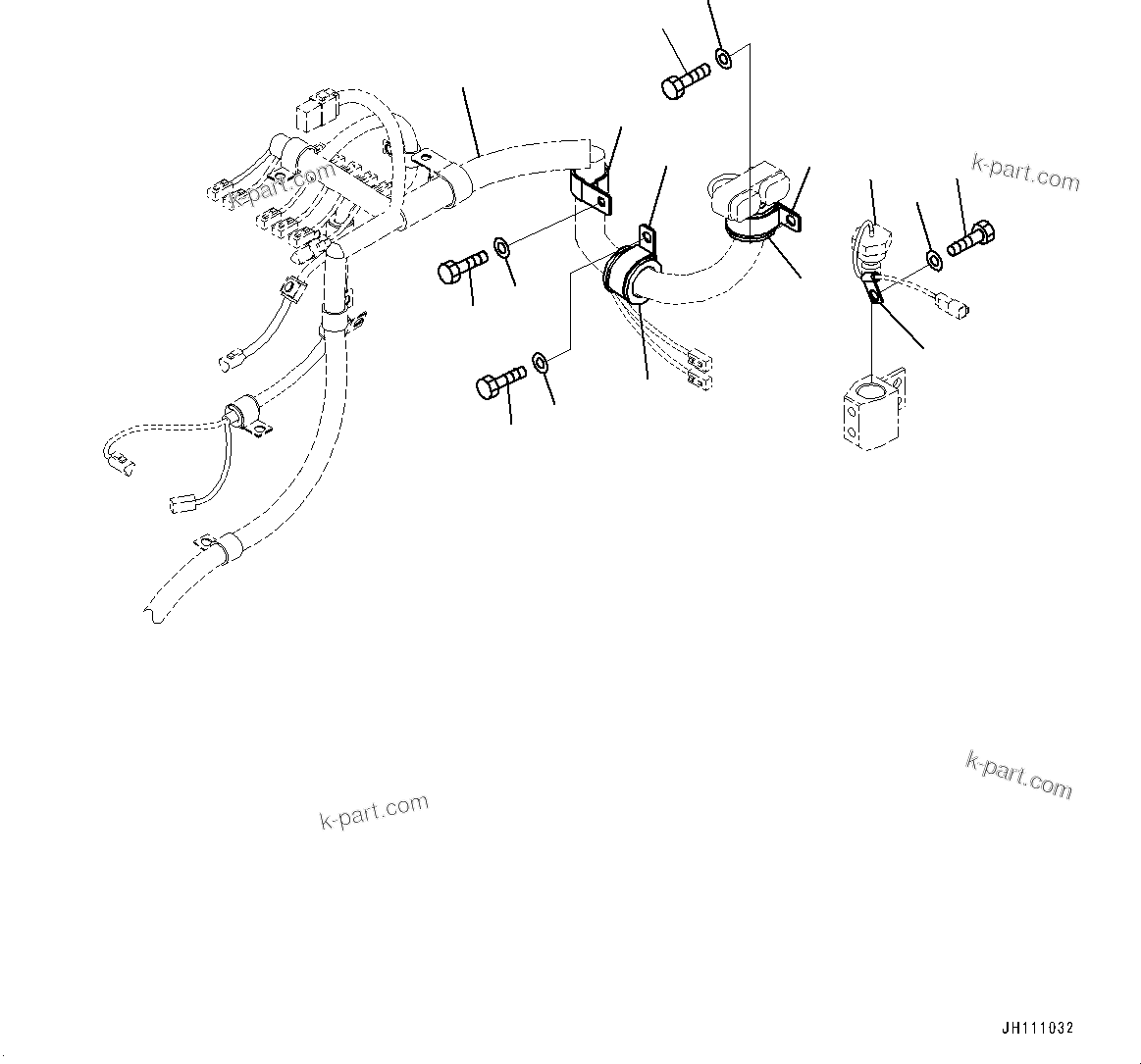 k-part.com
k-part.com
k-part.com
k-part.com
JH111032