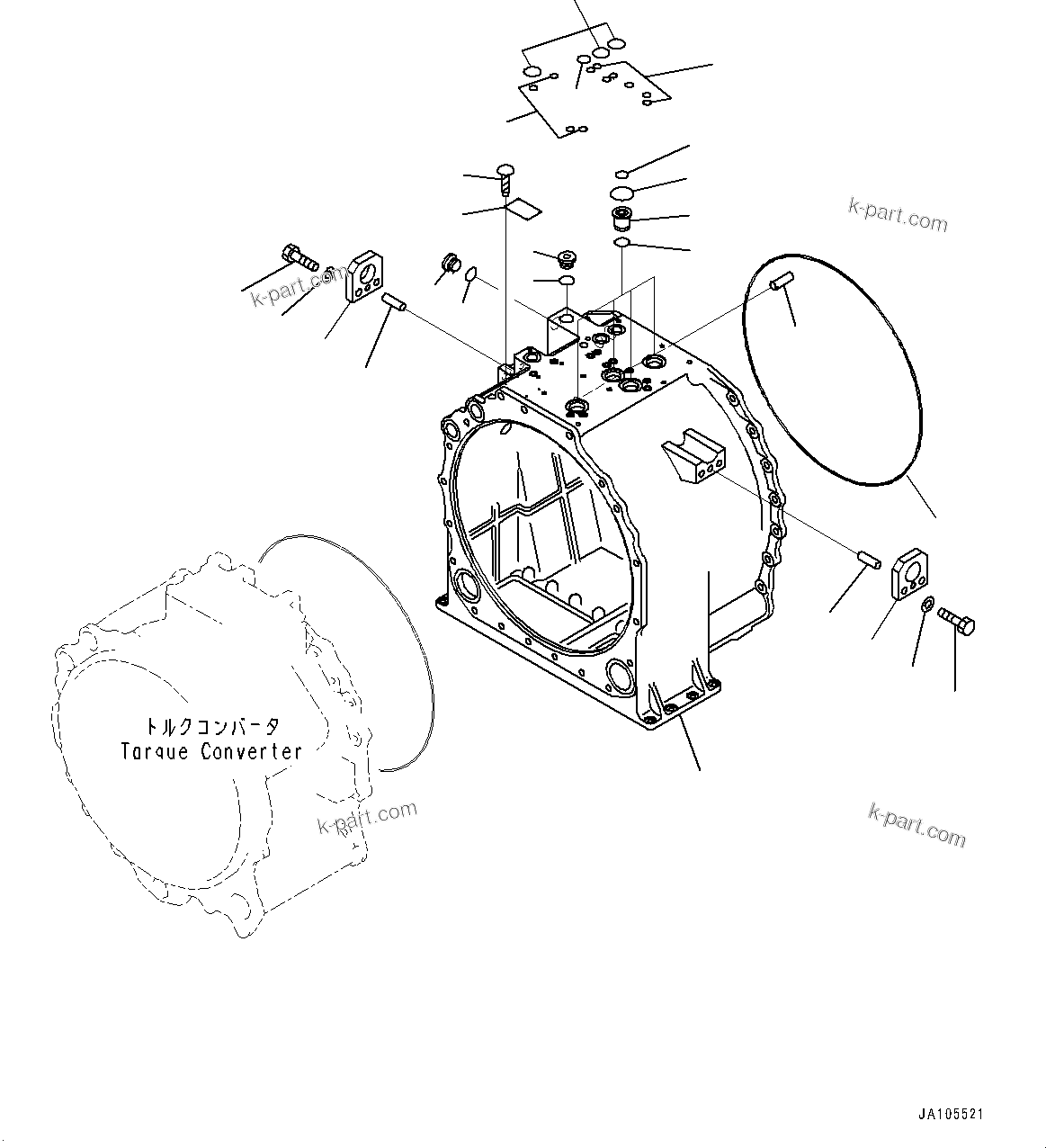 k-part.com

k-part.com

トルクコンバータ
Torque Converter

k-part.com

k-part.com

JA105521