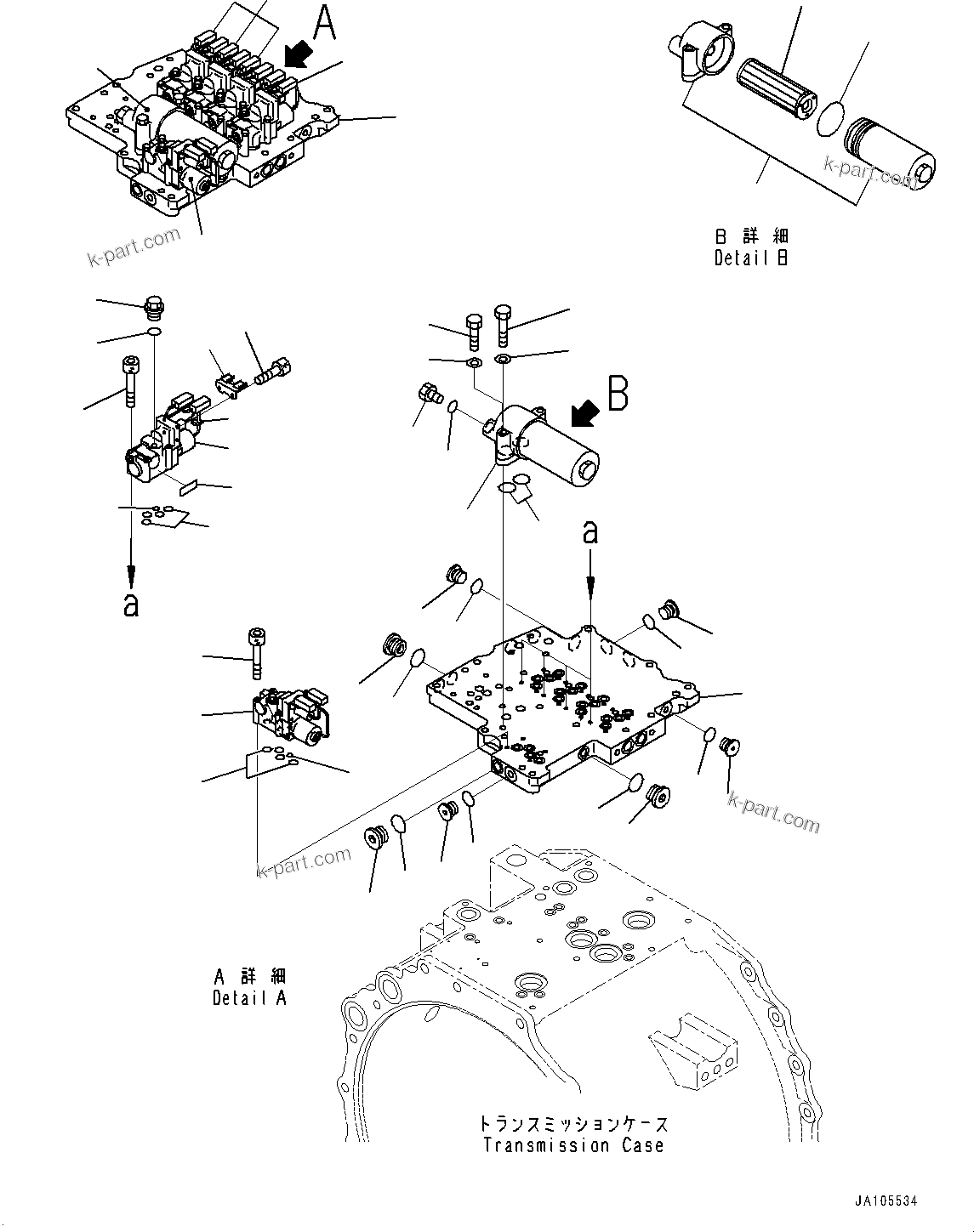 A

k-part.com

k-part.com

B 詳 細
Detail B

B

a

a

k-part.com

k-part.com

A 詳 細
Detail A

トランスミッションケース
Transmission Case

JA105534