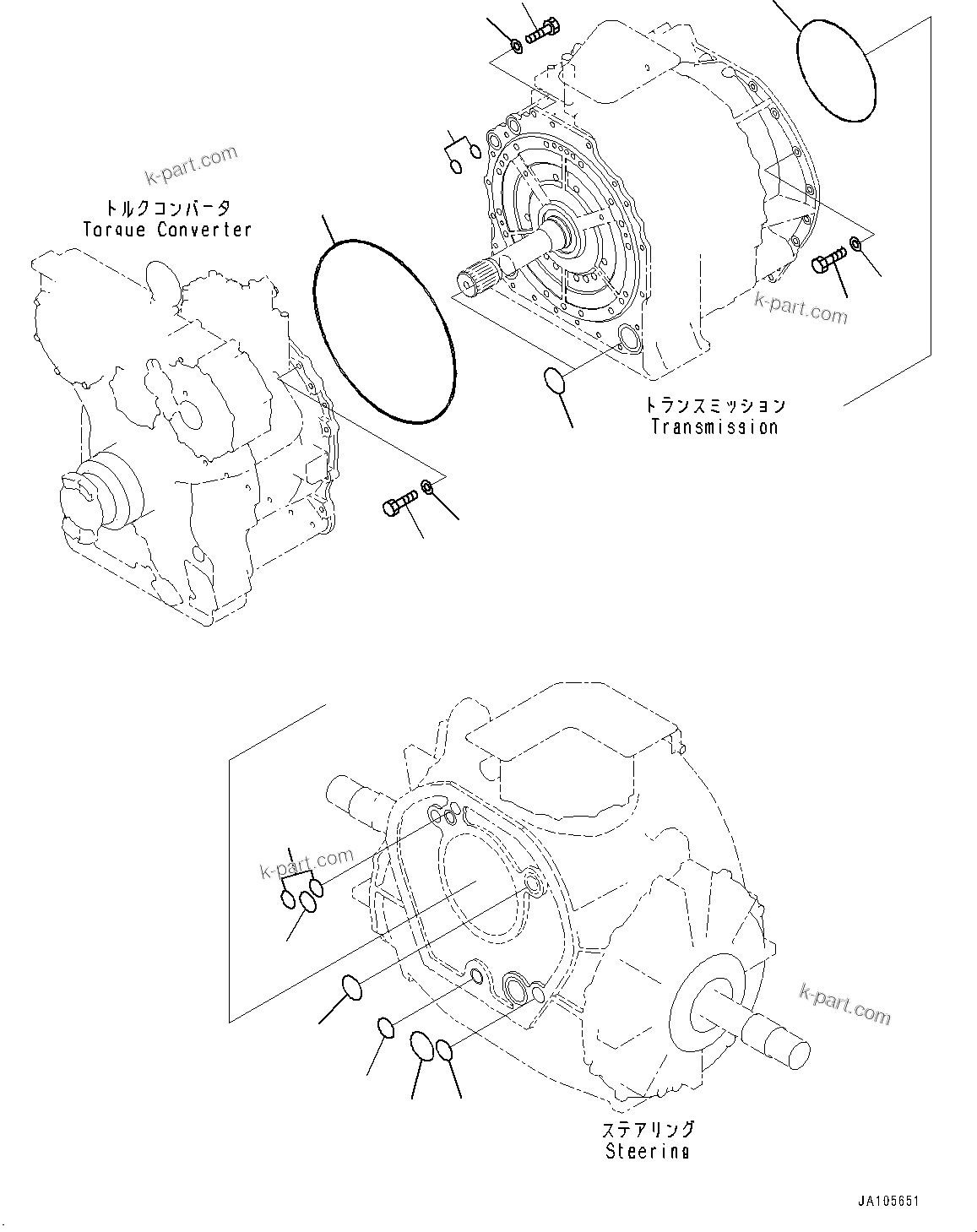 k-part.com

トルクコンバータ
Torque Converter

k-part.com

トランスミッション
Transmission

k-part.com

k-part.com

ステアリング
Steering

JA105651