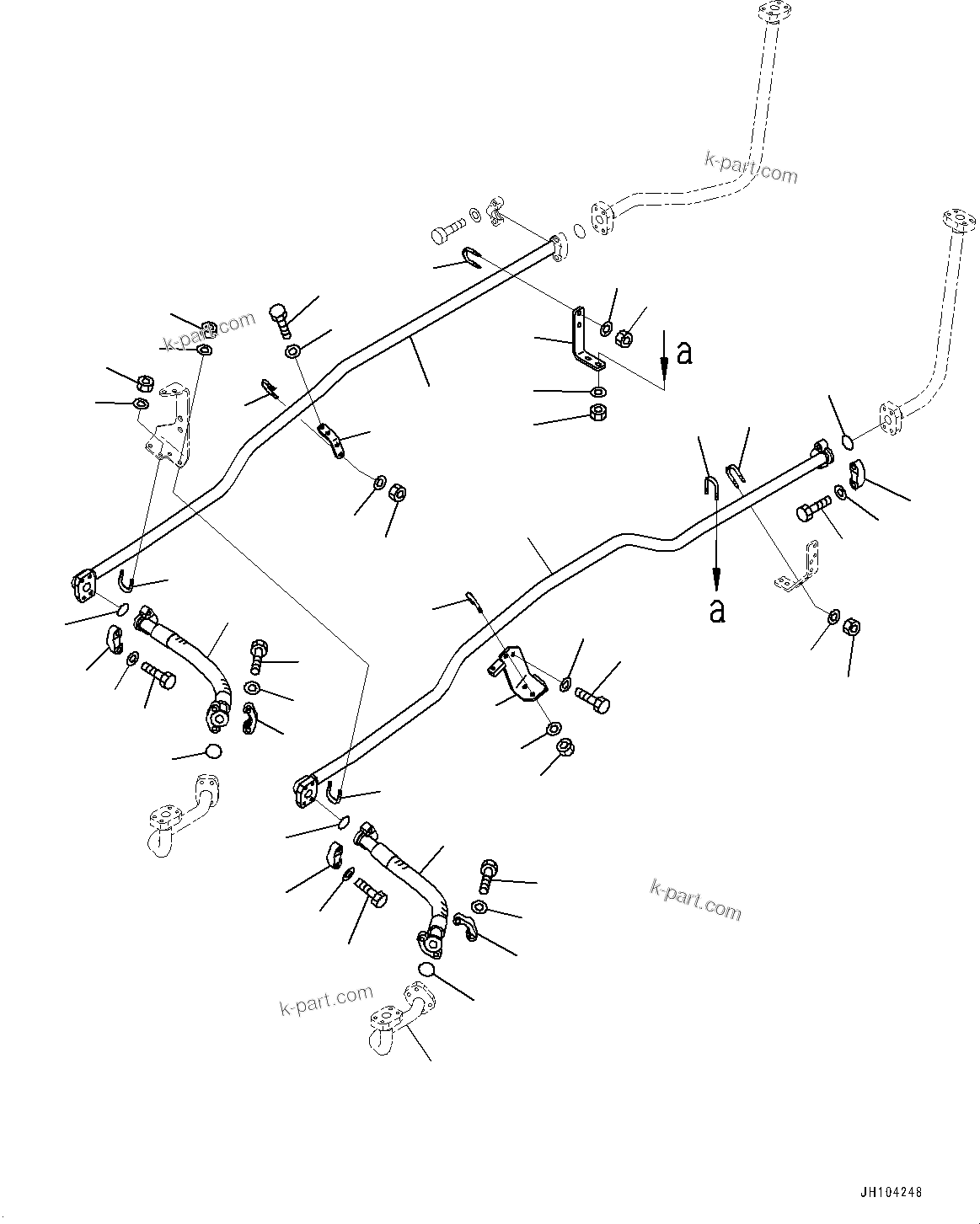 k-part.com

k-part.com

a

a

k-part.com

k-part.com

JH104248