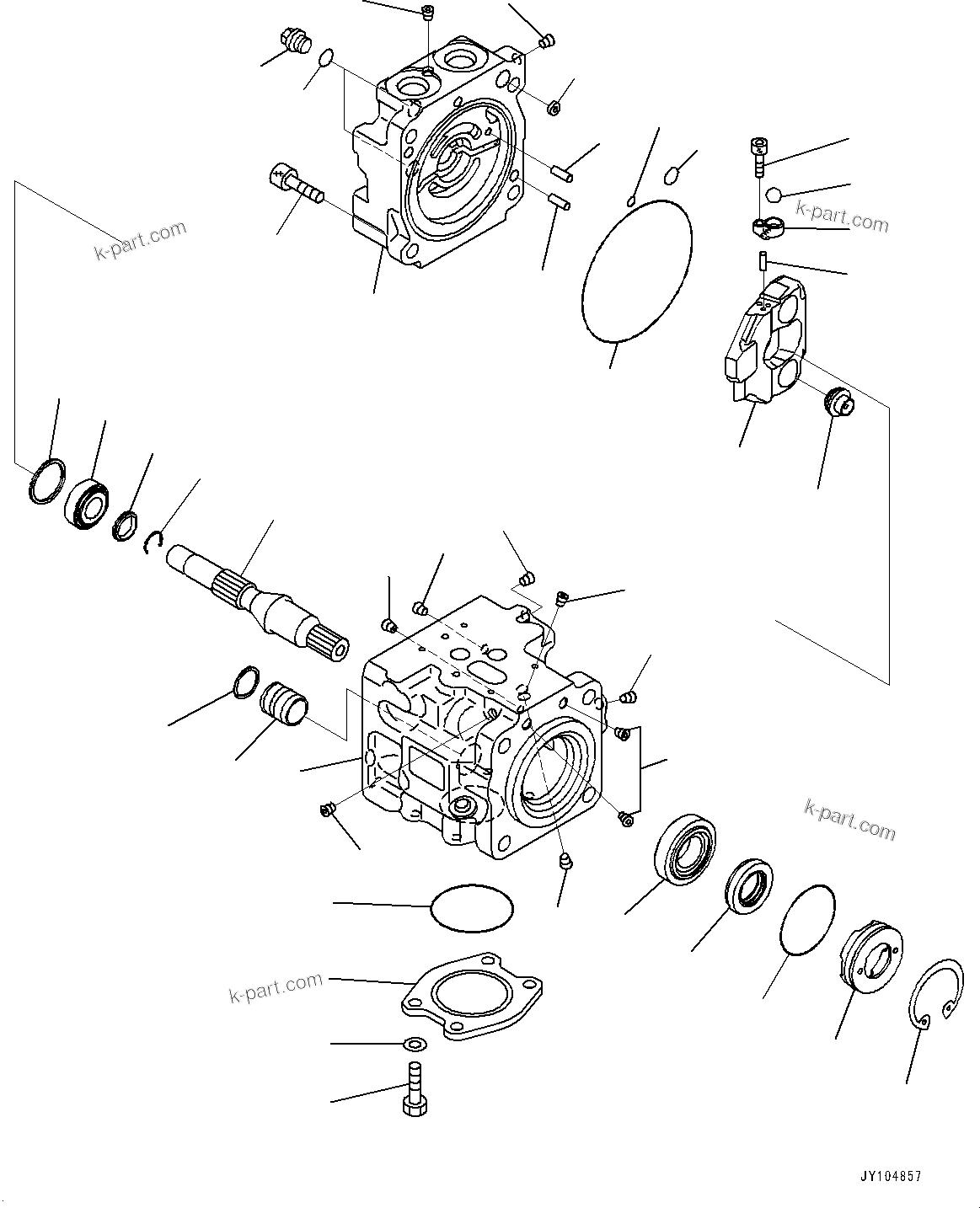 k-part.com

k-part.com

k-part.com

k-part.com

JY104857