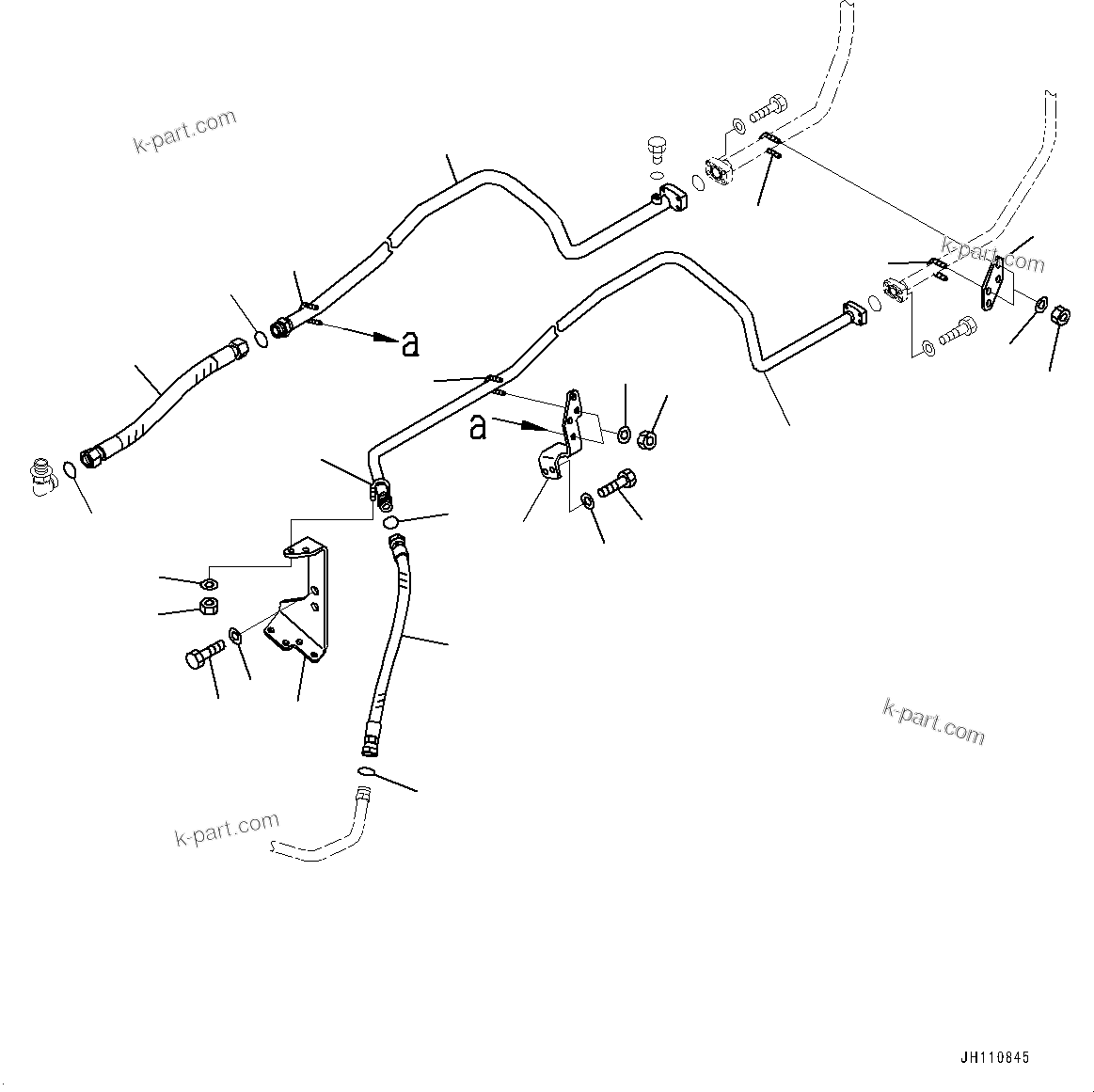 k-part.com

k-part.com

a

a

k-part.com

k-part.com

JH110845