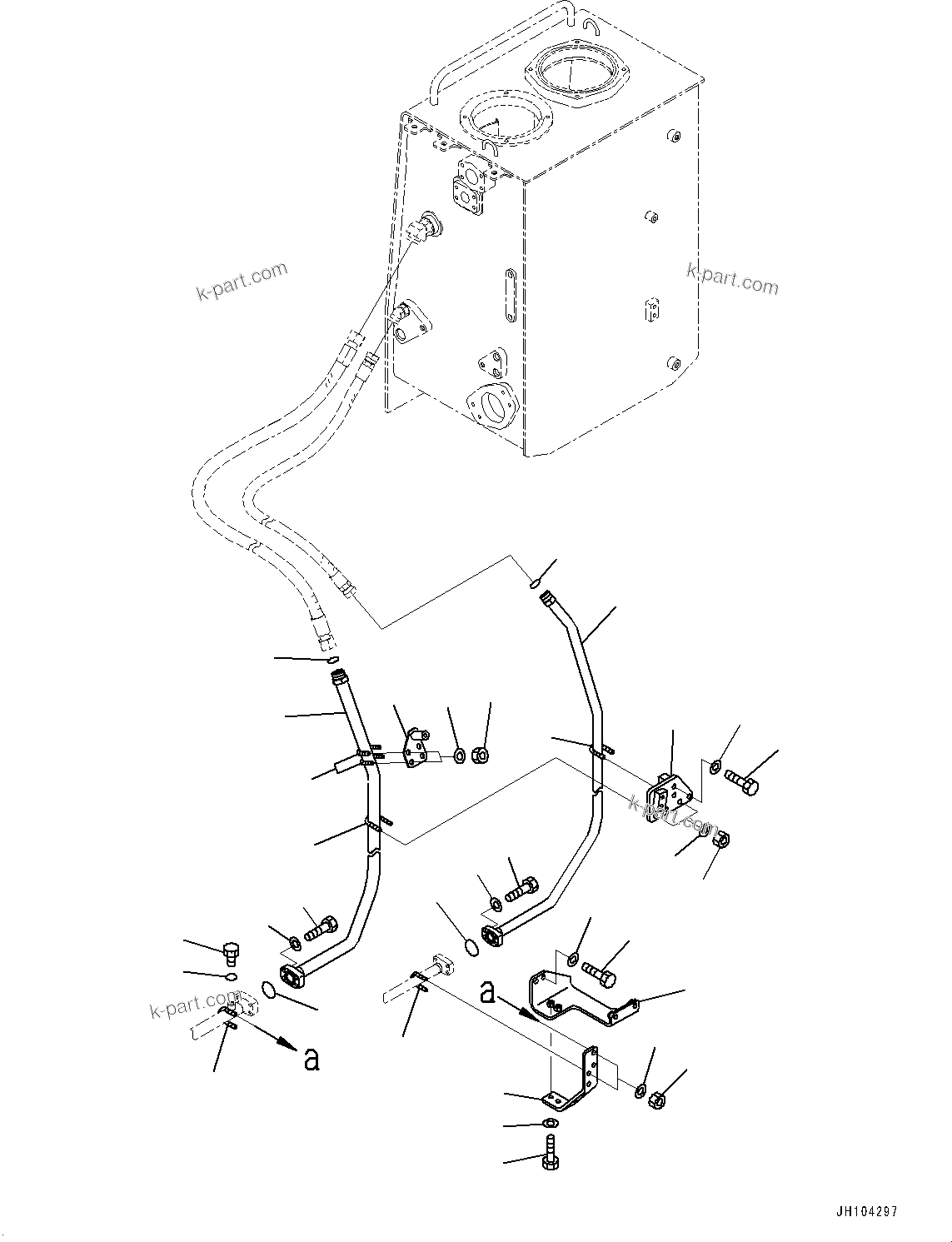 k-part.com

k-part.com

k-part.com

k-part.com

a

a

JH104297