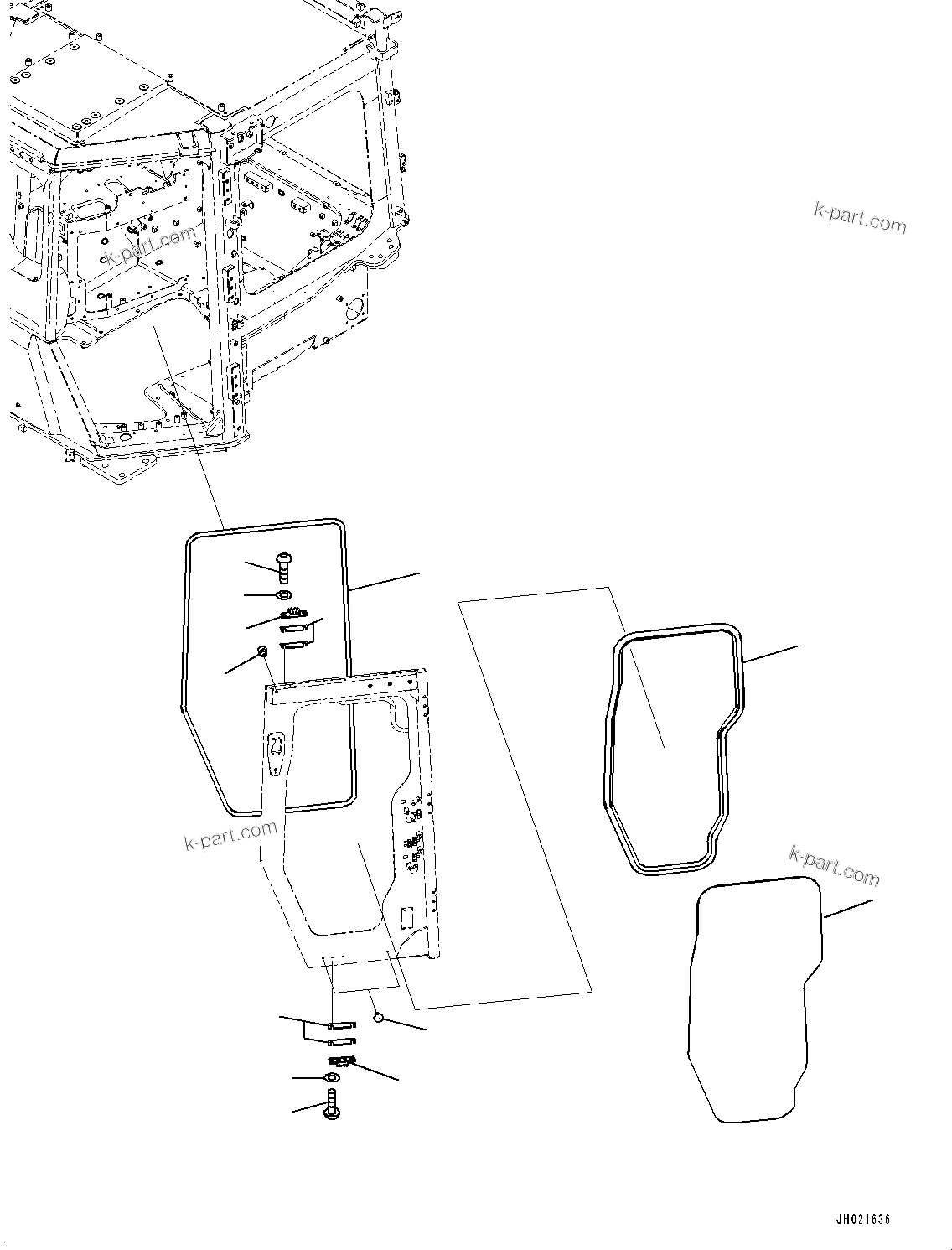 k-part.com

k-part.com

k-part.com

k-part.com

JH021636