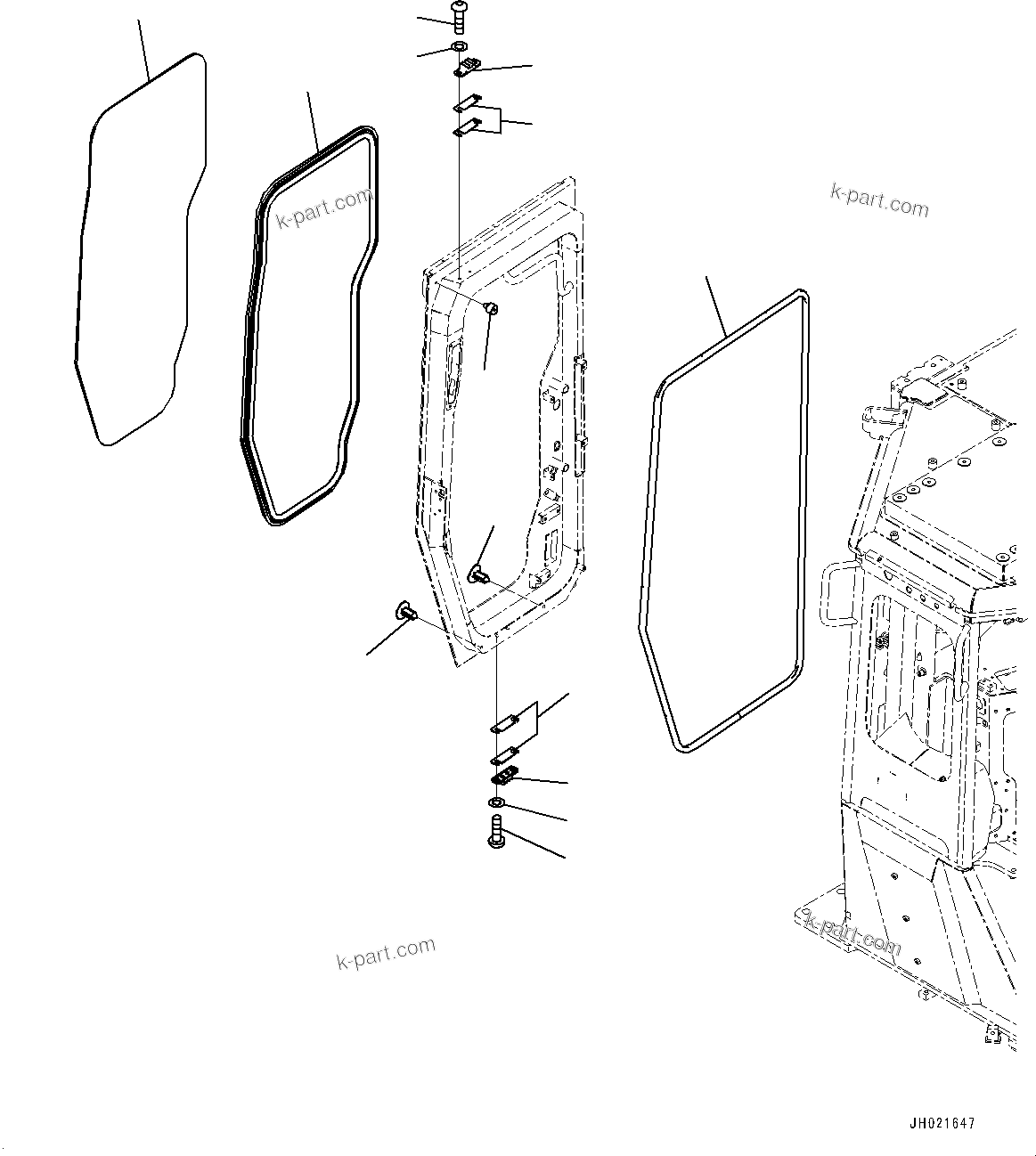 k-part.com

k-part.com

k-part.com

k-part.com

JH021647