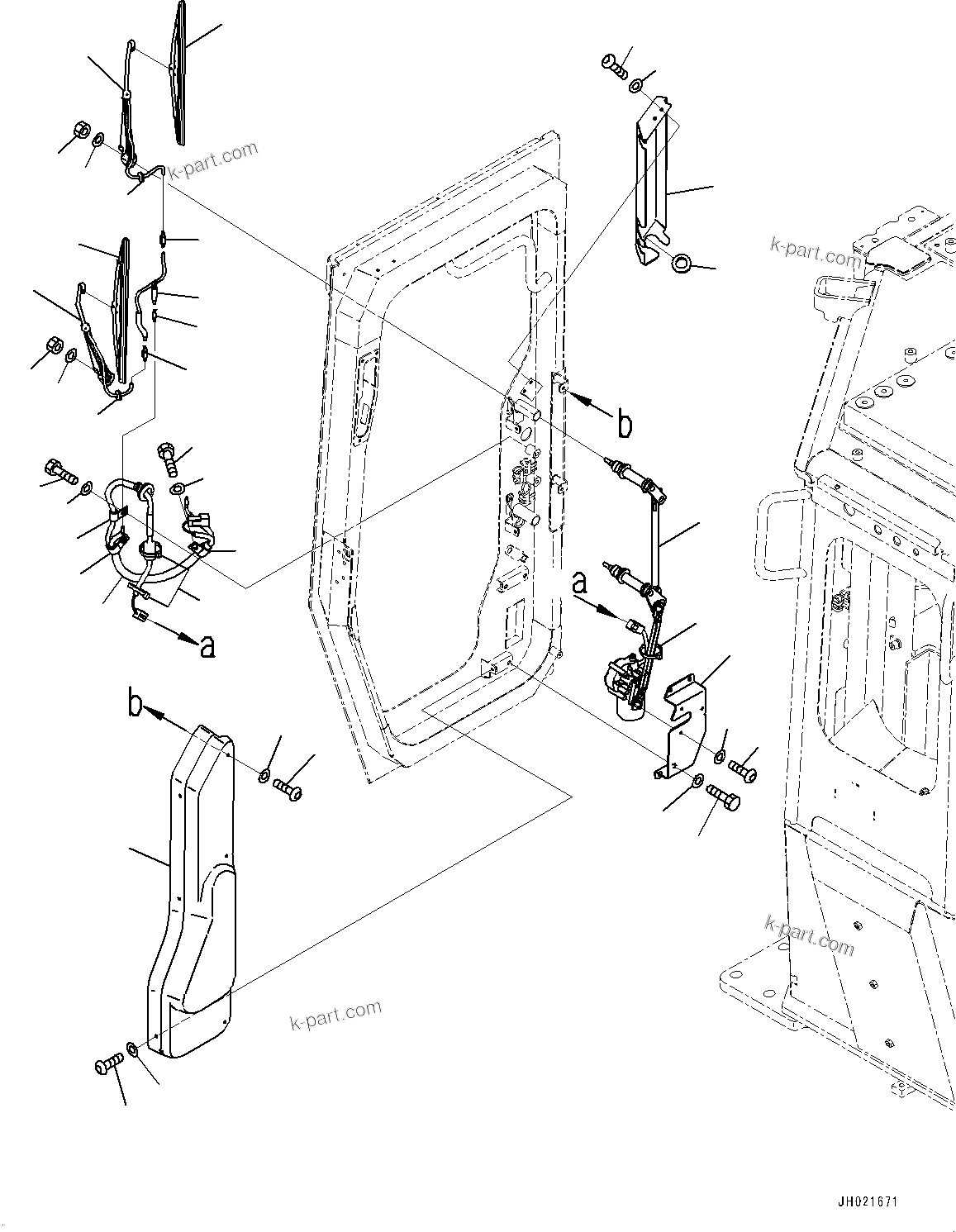 k-part.com

k-part.com

b

a

a

b

k-part.com

k-part.com

JH021671