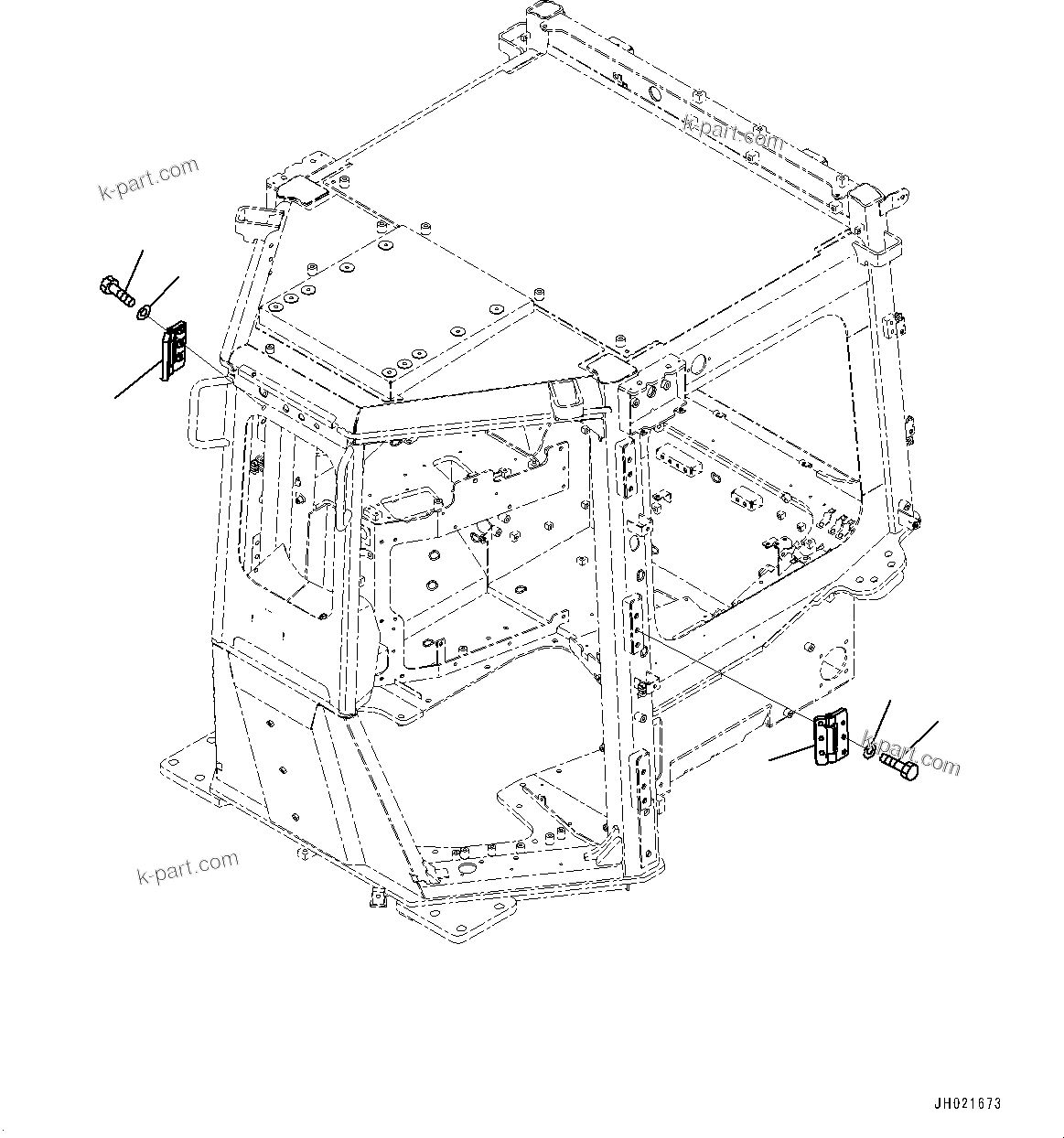 k-part.com

k-part.com

k-part.com

k-part.com

JH021673