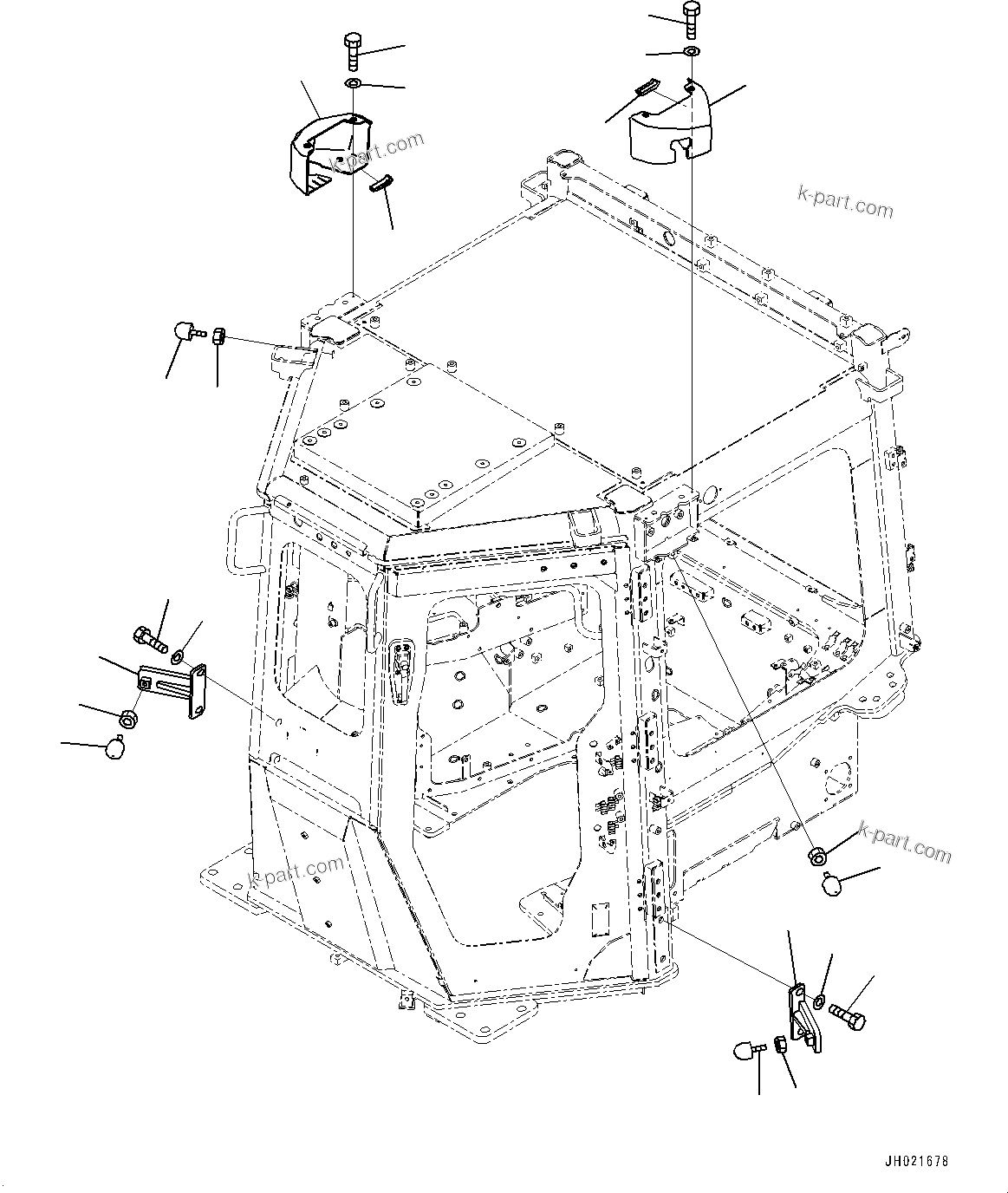 k-part.com

k-part.com

k-part.com

k-part.com

JH021678