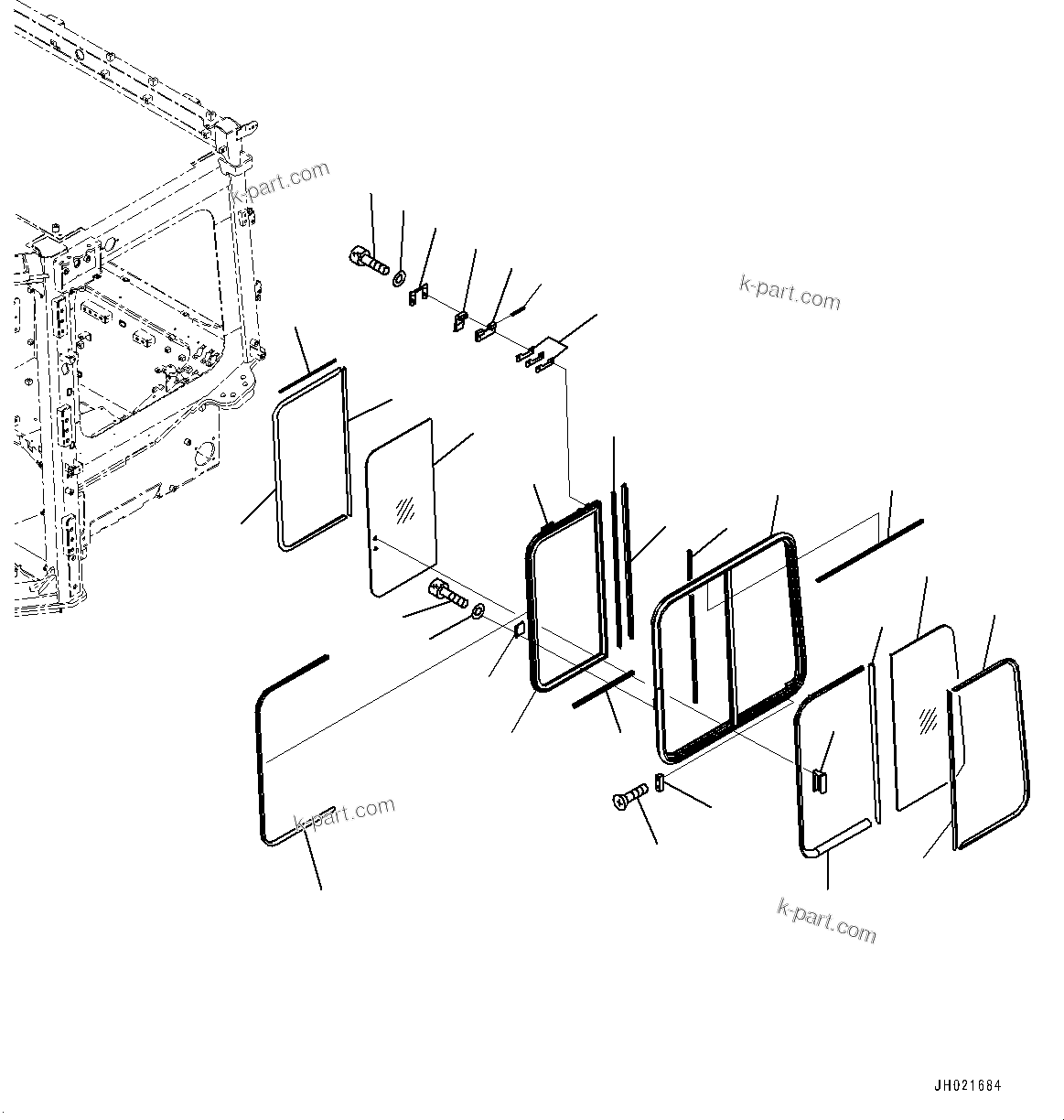 k-part.com

k-part.com

k-part.com

k-part.com

JH021684