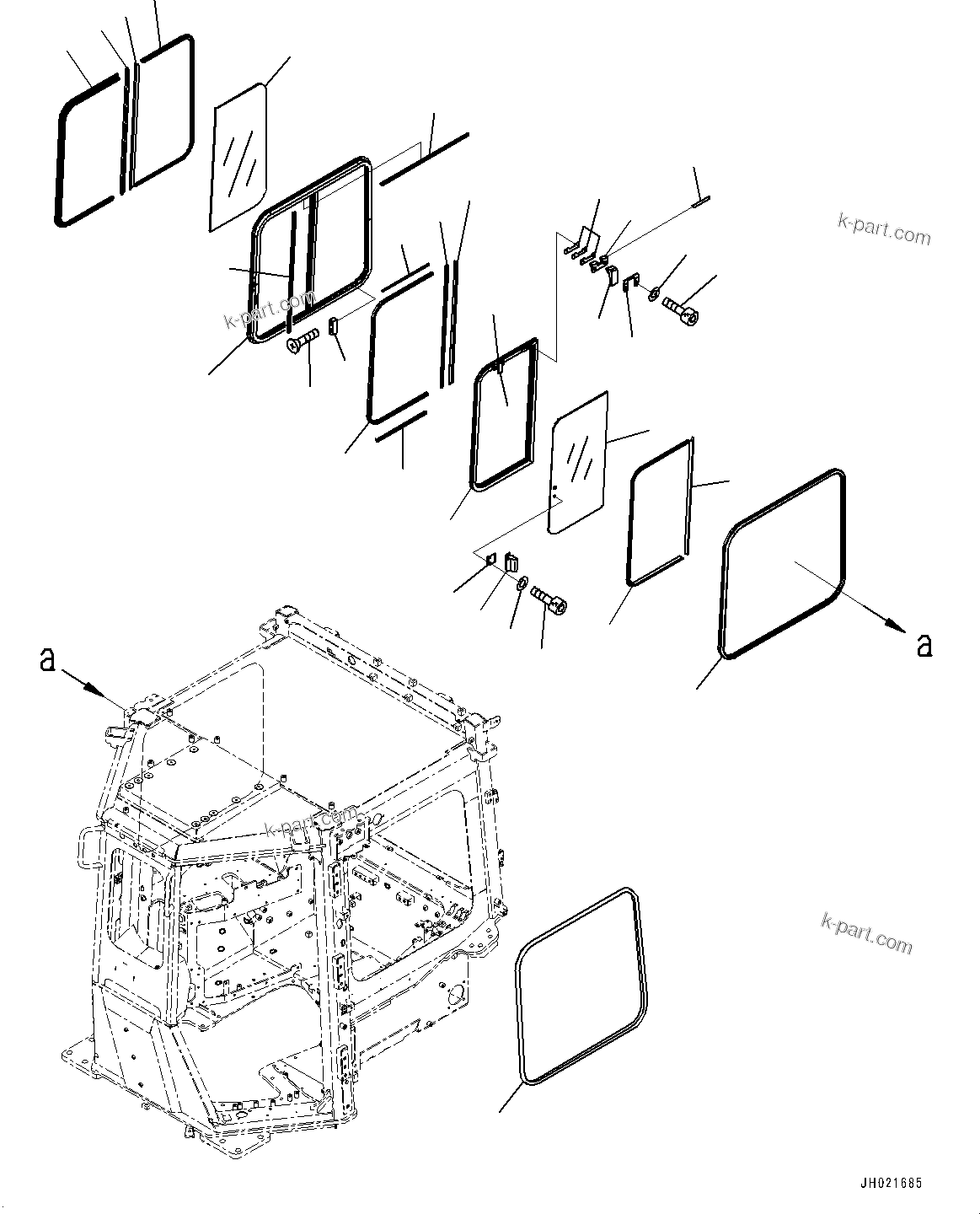 k-part.com

k-part.com

a

a

k-part.com

k-part.com

JH021685