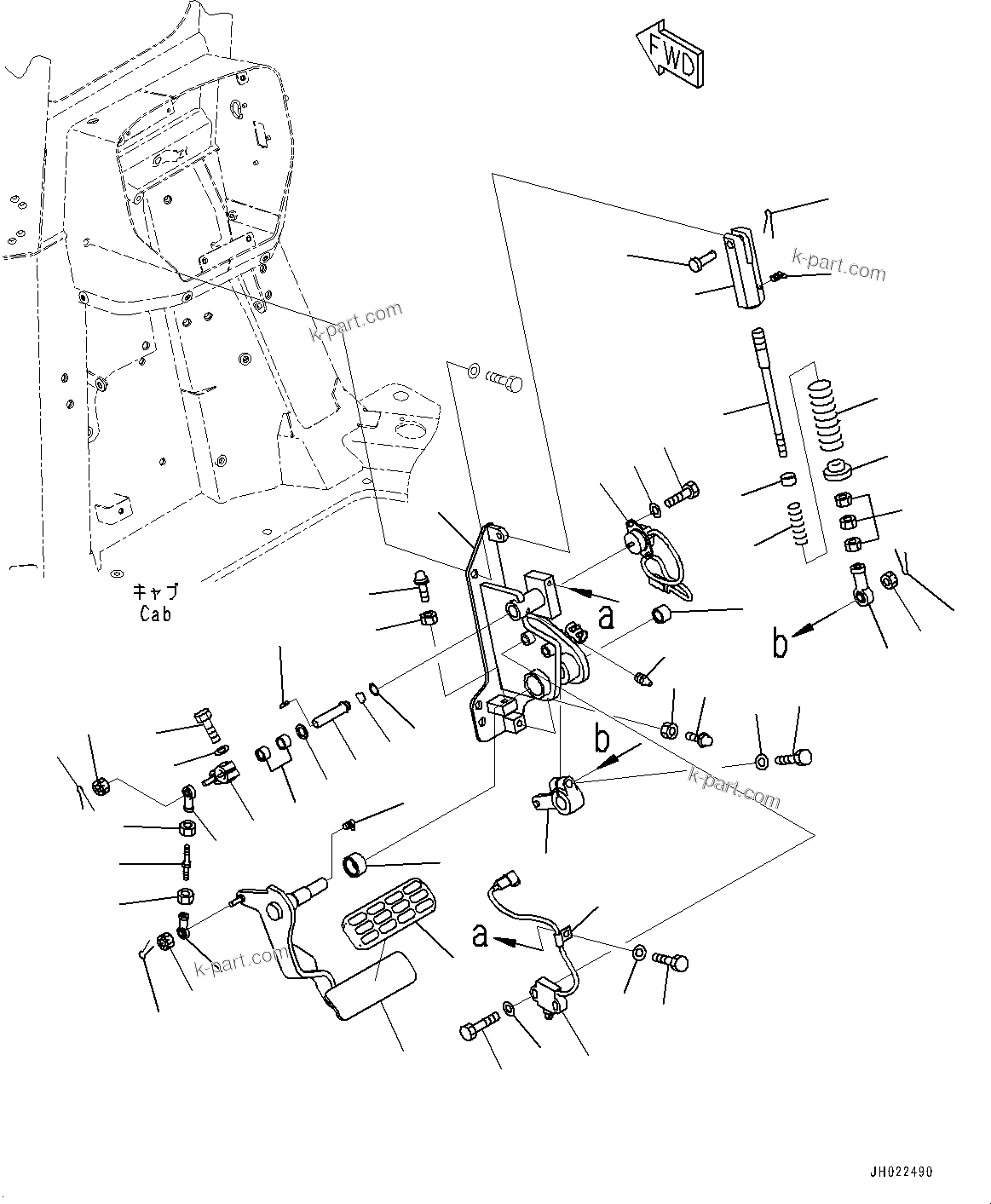 FWD

k-part.com

k-part.com

キャブ
Cab

a

b

b

k-part.com

a

k-part.com

JH022490