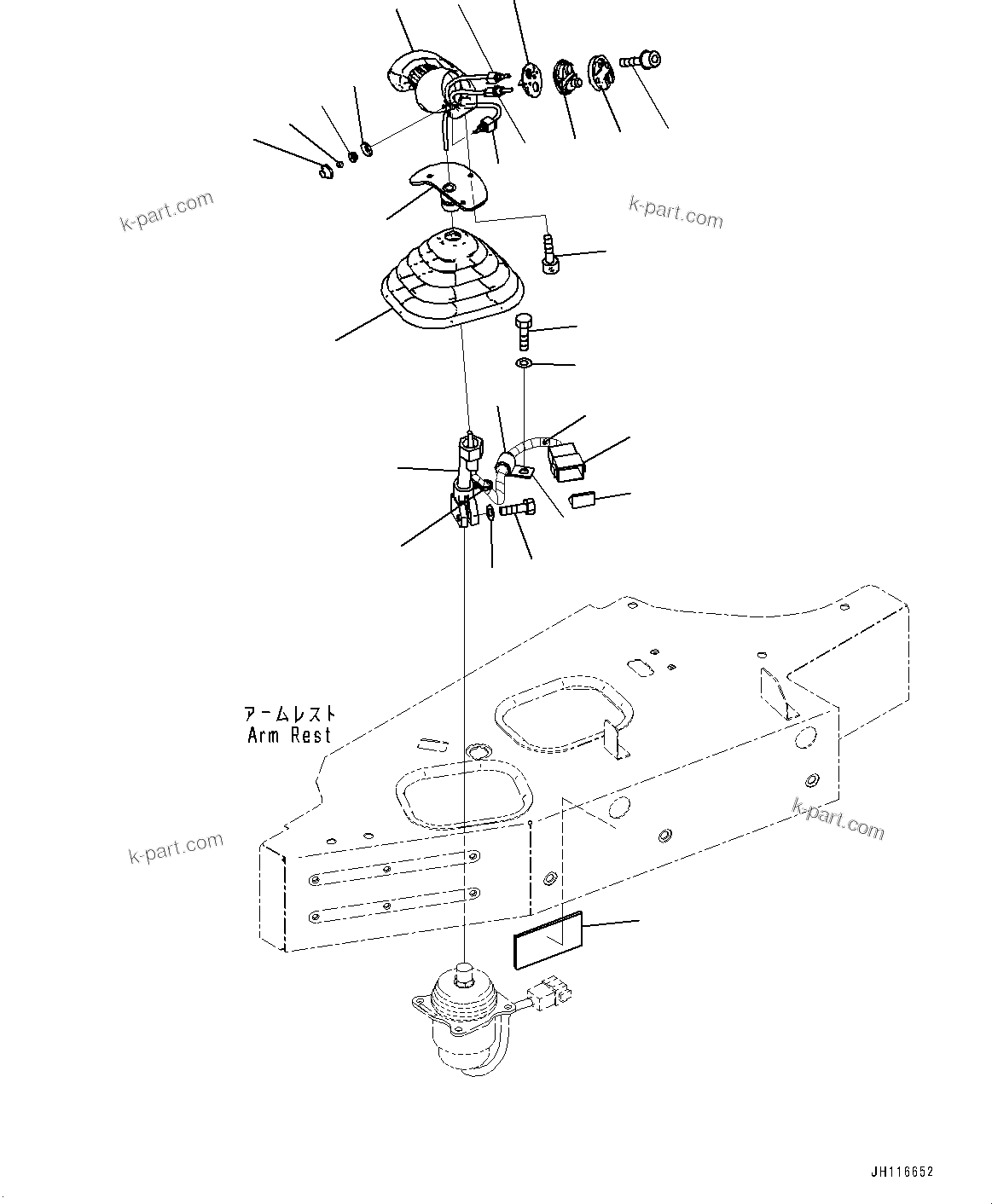 k-part.com

k-part.com

アームレスト
Arm Rest

k-part.com

k-part.com

JH116652