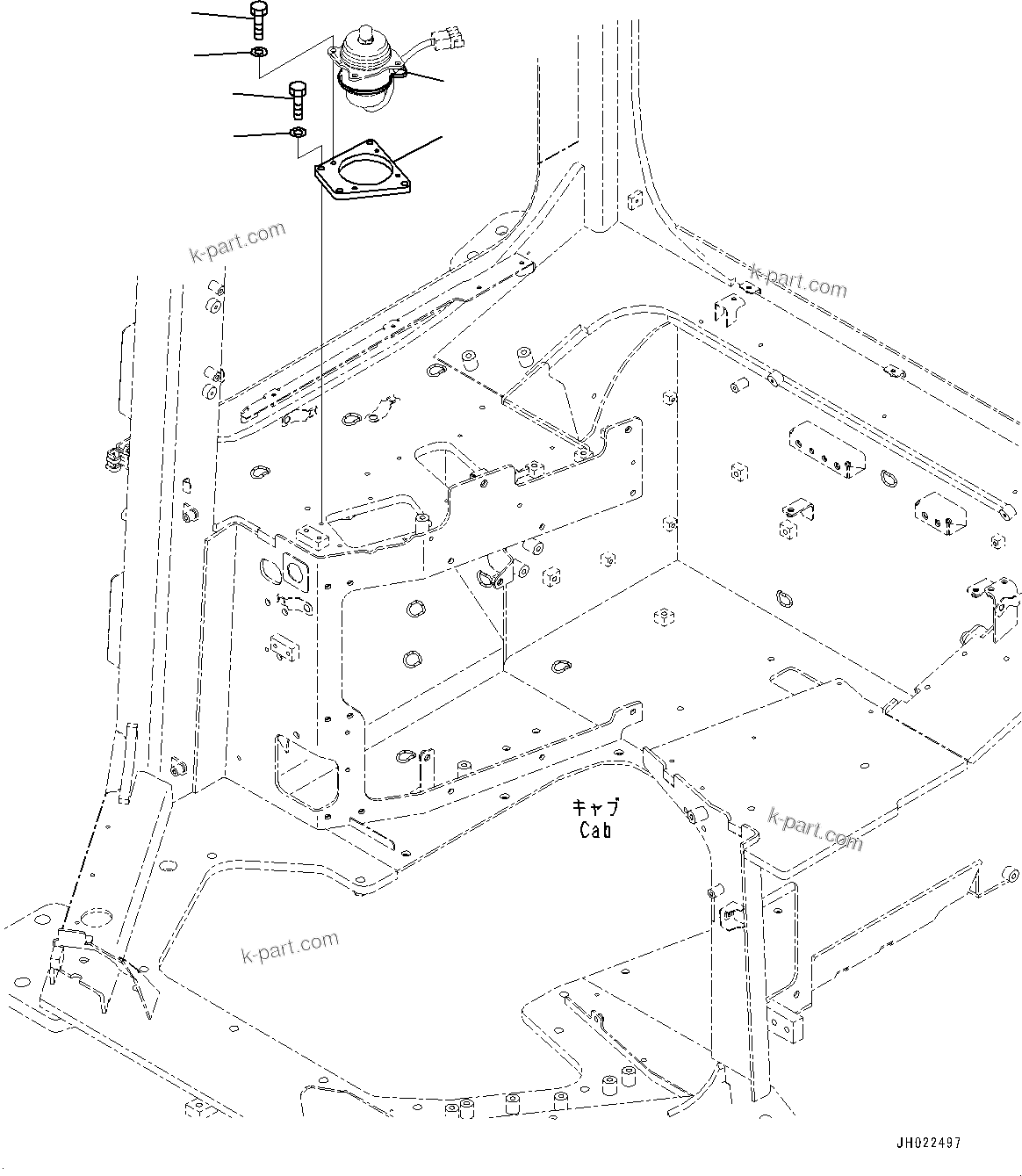 k-part.com

k-part.com

キャブ
Cab

k-part.com

k-part.com

JH022497