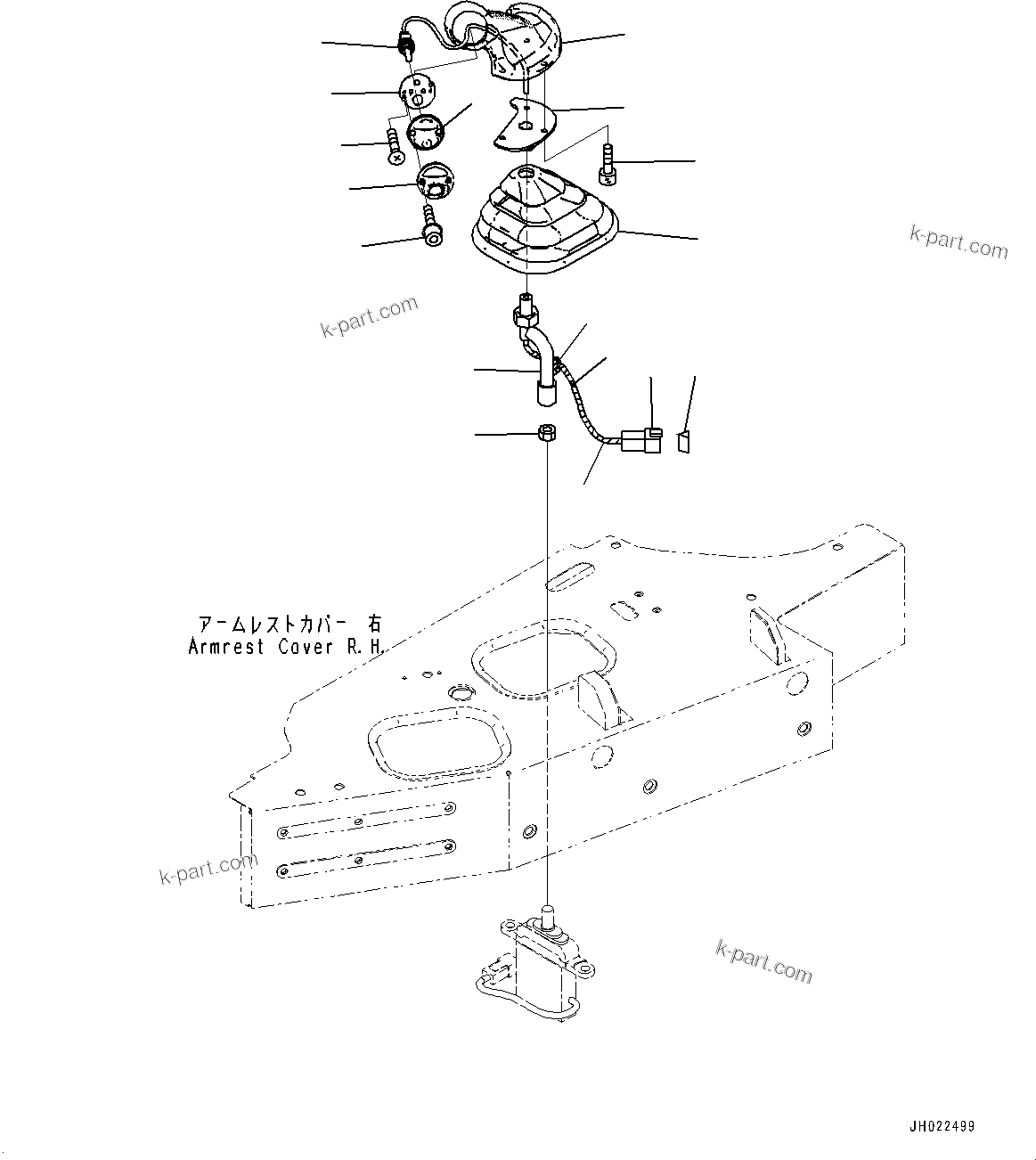 k-part.com

k-part.com

アームレストカバー 右
Armrest Cover R.H.

k-part.com

k-part.com

JH022499