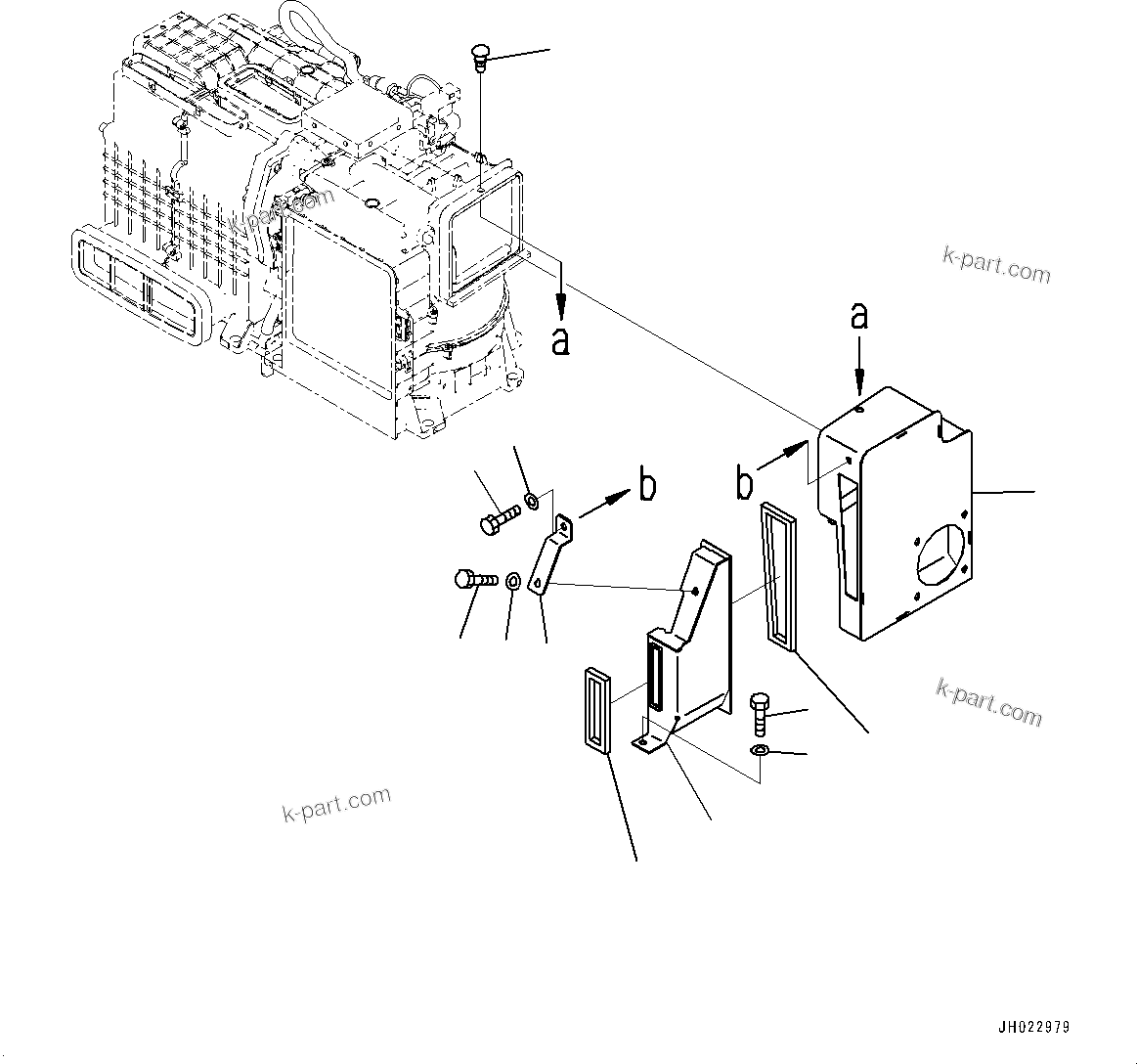 k-part.com
k-part.com
a
a
b
b
k-part.com
k-part.com
JH022979