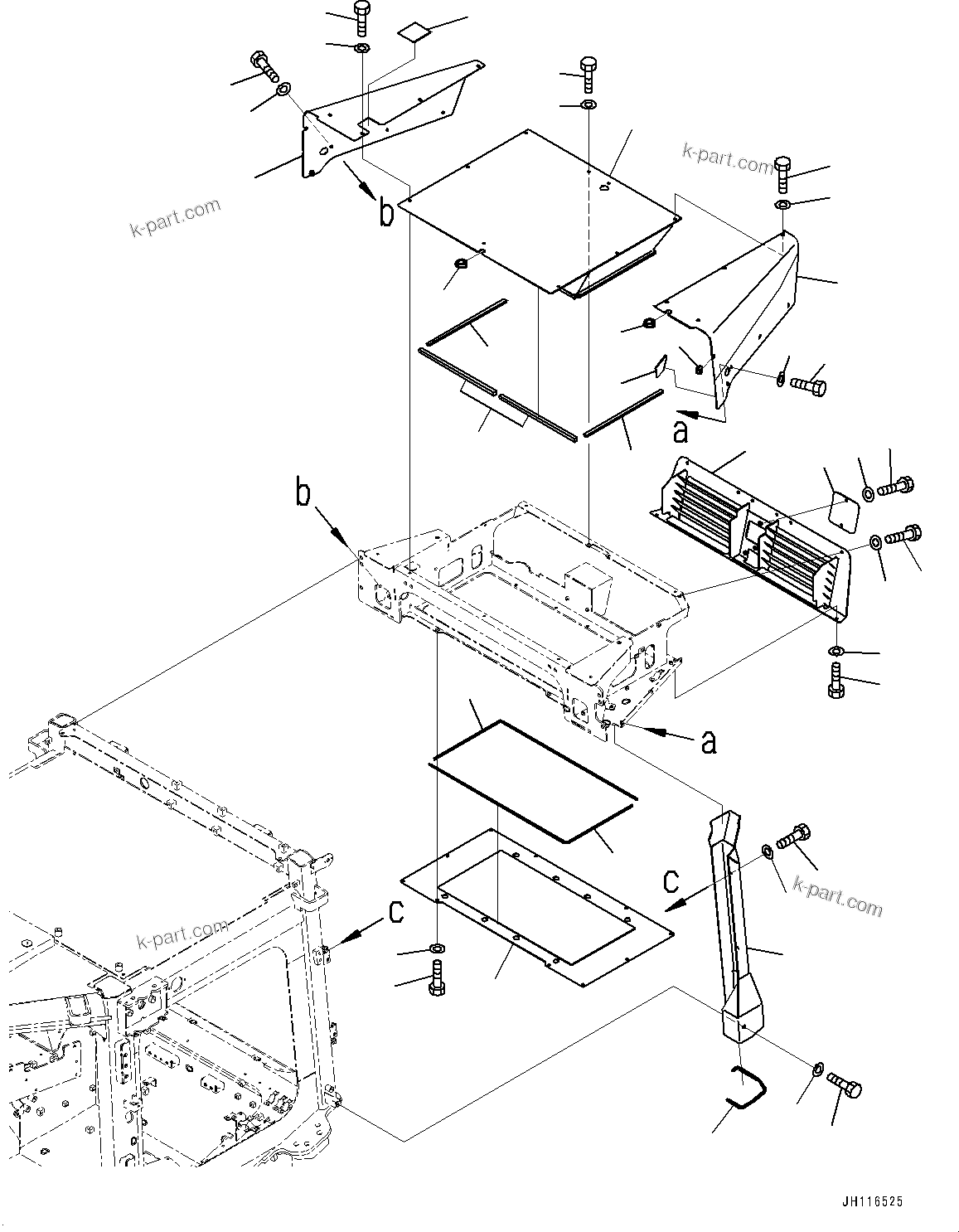 k-part.com

k-part.com

b

a

b

a

c

k-part.com

c

k-part.com

JH116525